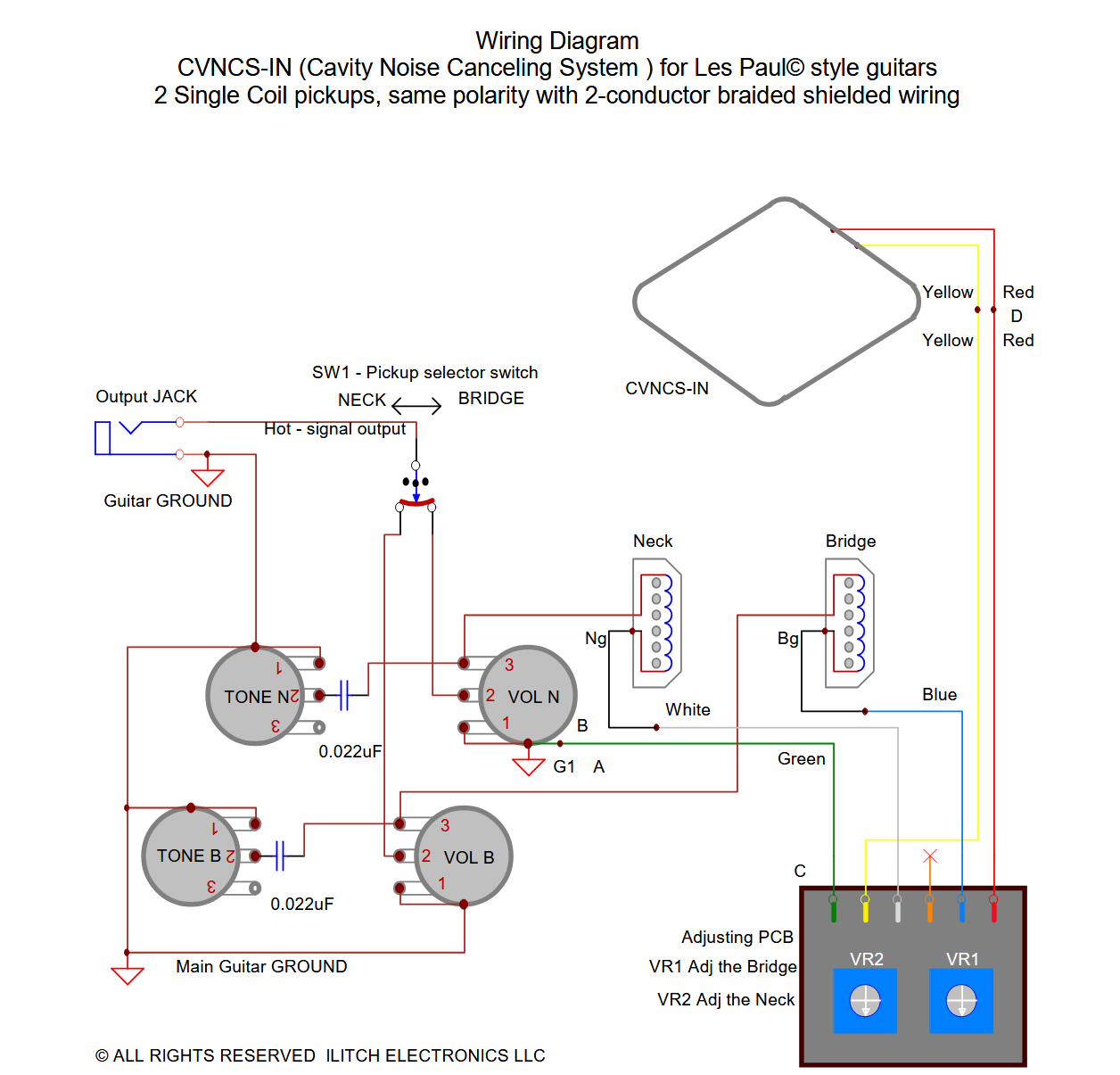 Wiring Diagram
CVNCS-IN (Cavity Noise Canceling System ) for Les Paul© style guitars
2 Single Coil pickups, same polarity with 2-conductor braided shielded wiring

Yellow
Red
D
Yellow
Red

CVNCS-IN

SW1 - Pickup selector switch
NECK
BRIDGE
Output JACK
Hot - signal output
Guitar GROUND

Neck
Bridge
Ng
Bg

1
TONE N 2
3
0.022uF

3
2 VOL N
1
B
White
Blue
G1 A
Green

1
TONE B 2
3
0.022uF

3
2 VOL B
1

C

Main Guitar GROUND

Adjusting PCB
VR1 Adj the Bridge
VR2 Adj the Neck
VR2
VR1

© ALL RIGHTS RESERVED ILITCH ELECTRONICS LLC