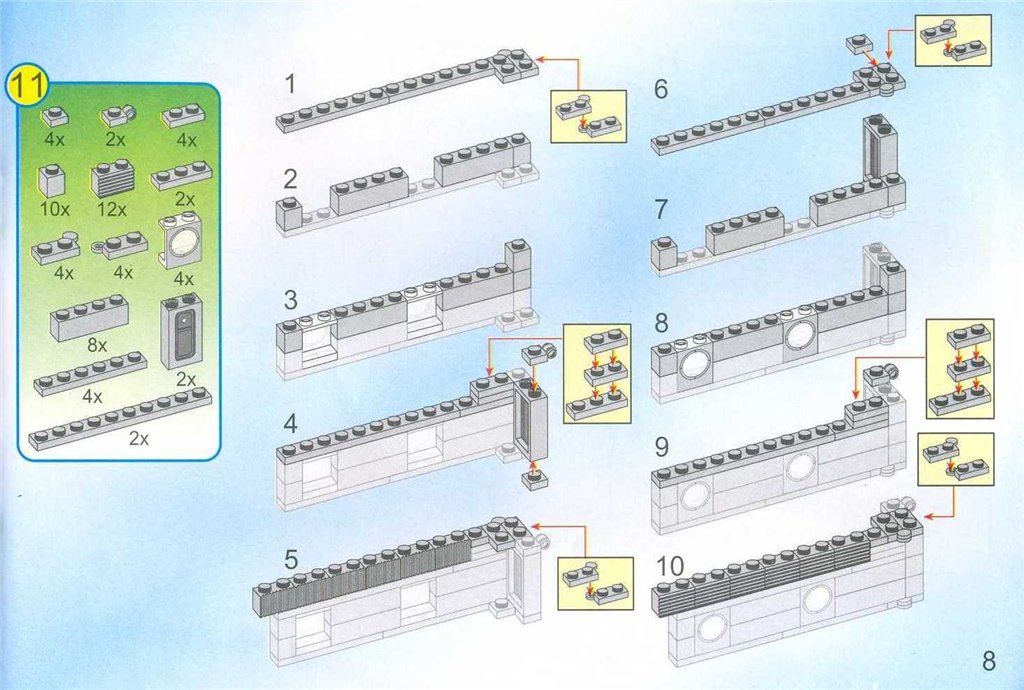 11

4x 2x 4x
10x 12x 2x
4x 4x 4x
8x 2x
4x
2x

1
2
3
4
5
6
7
8
9
10

8