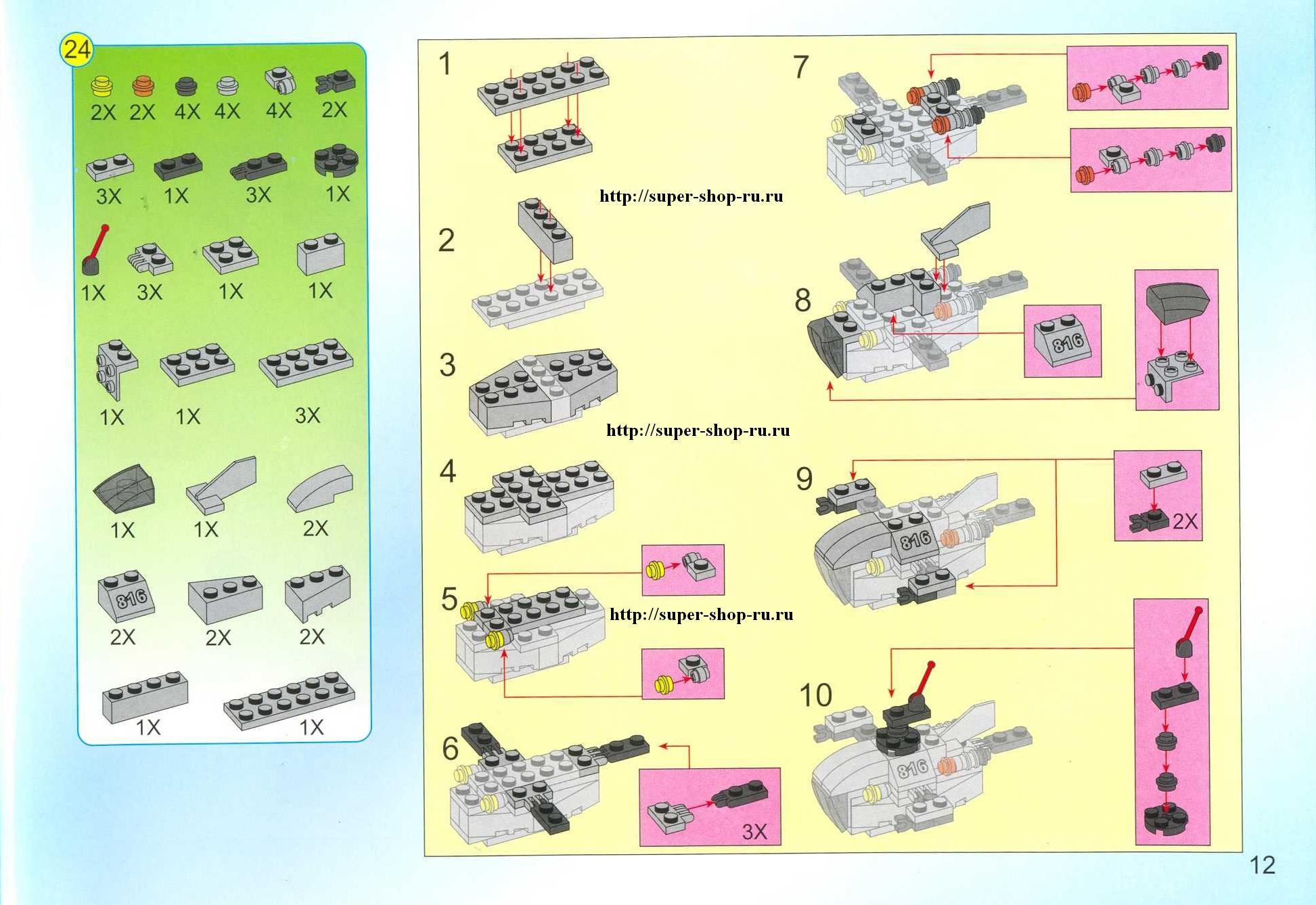 24

2X 2X 4X 4X 4X 2X

3X 1X 3X 1X

1X 3X 1X 1X

1X 1X 3X

1X 1X 2X

816

2X 2X 2X

1X 1X

1

http://super-shop-ru.ru

2

3

http://super-shop-ru.ru

4

5

http://super-shop-ru.ru

6

3X

7

8

816

9

816

2X

10

816

12