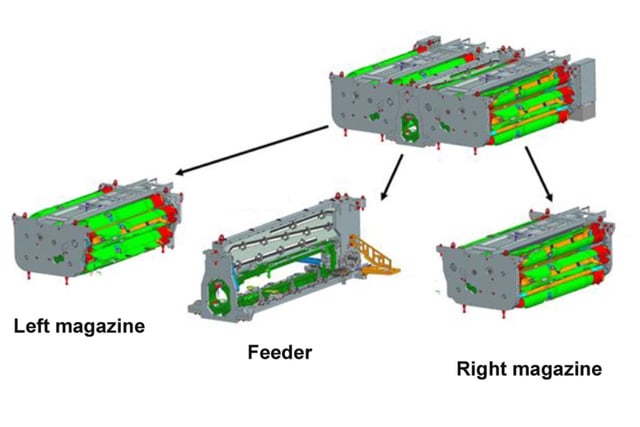 Left magazine

Feeder

Right magazine