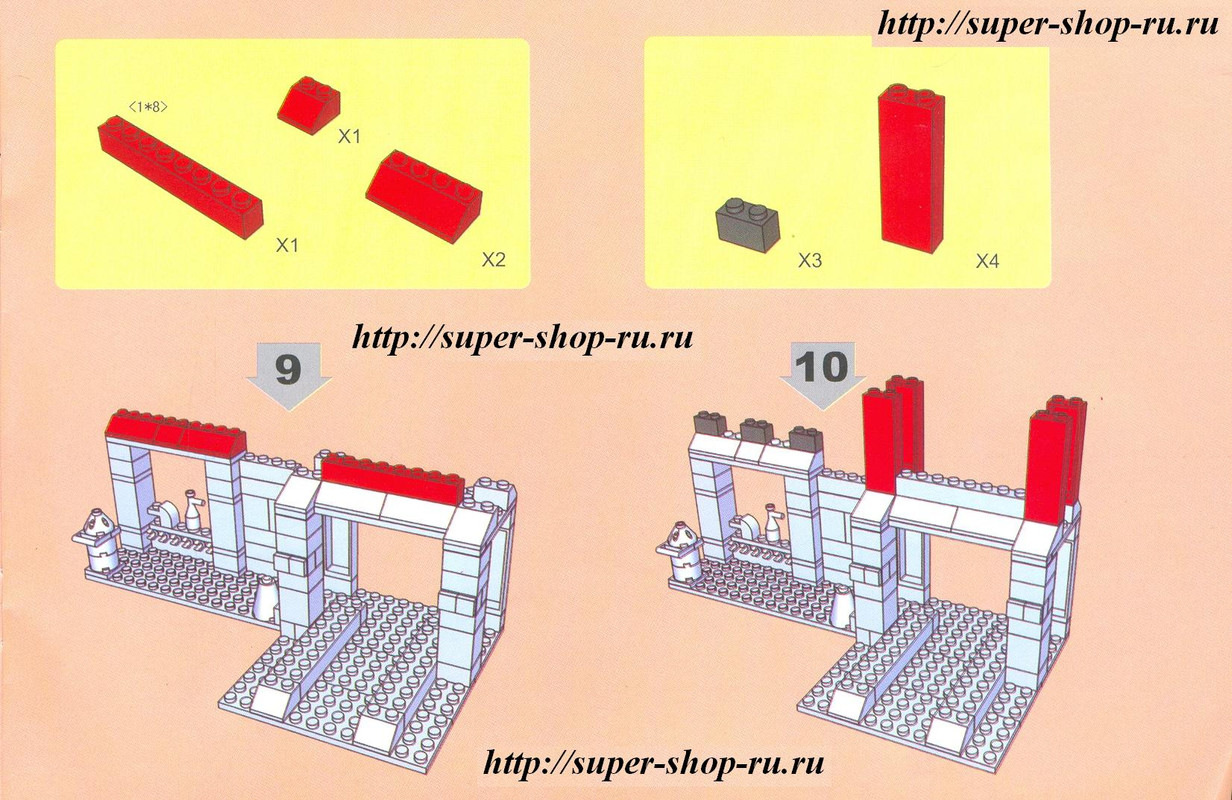 http://super-shop-ru.ru

<1*8>

X1

X1

X2

X3

X4

http://super-shop-ru.ru

9

10

http://super-shop-ru.ru