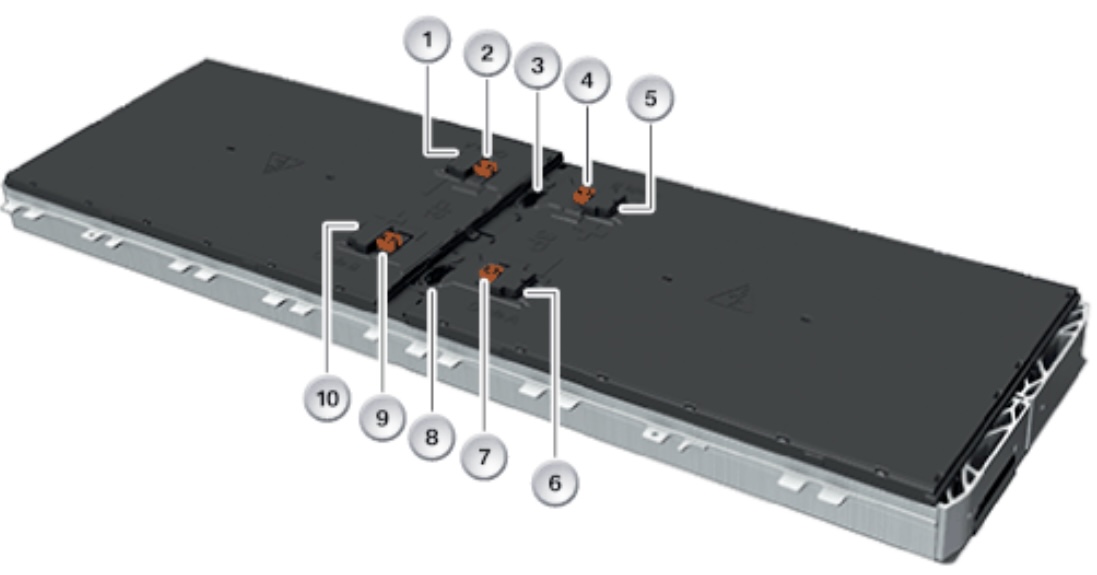 1
2
3
4
5
10
9
8
7
6