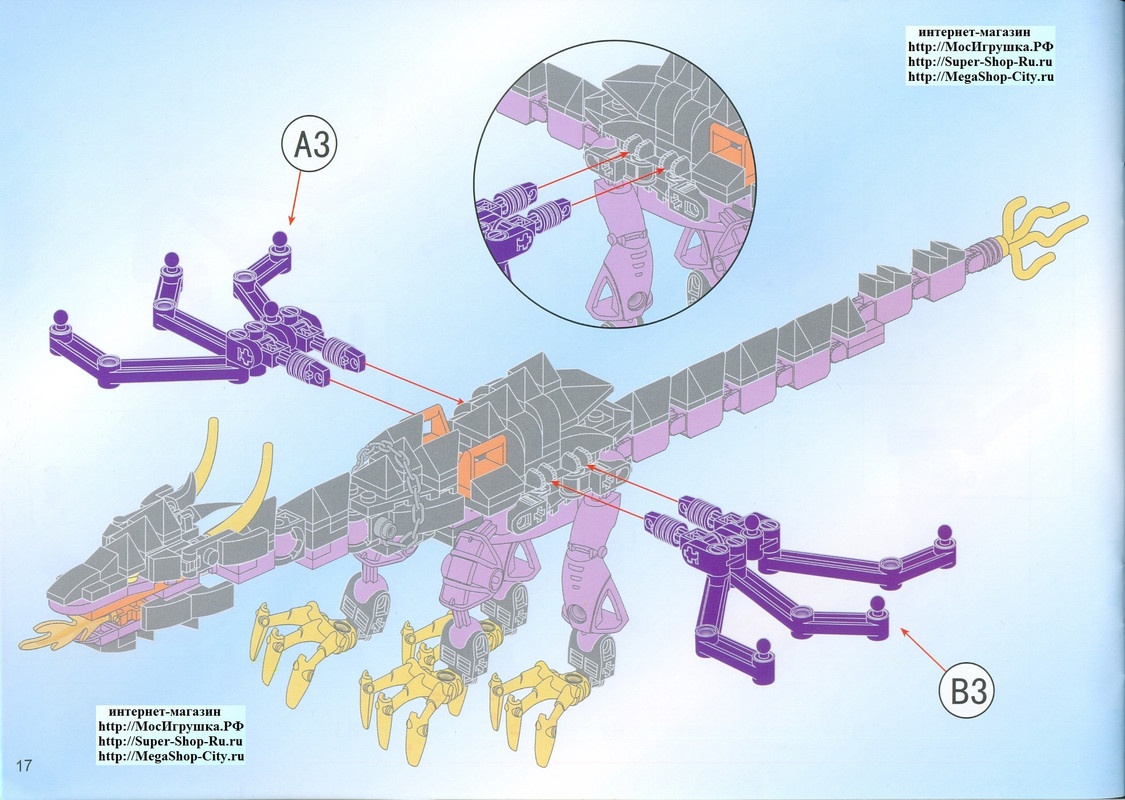 интернет-магазин
http://МосИгрушка.РФ
http://Super-Shop-Ru.ru
http://MegaShop-City.ru

A3

B3

интернет-магазин
http://МосИгрушка.РФ
http://Super-Shop-Ru.ru
http://MegaShop-City.ru

17