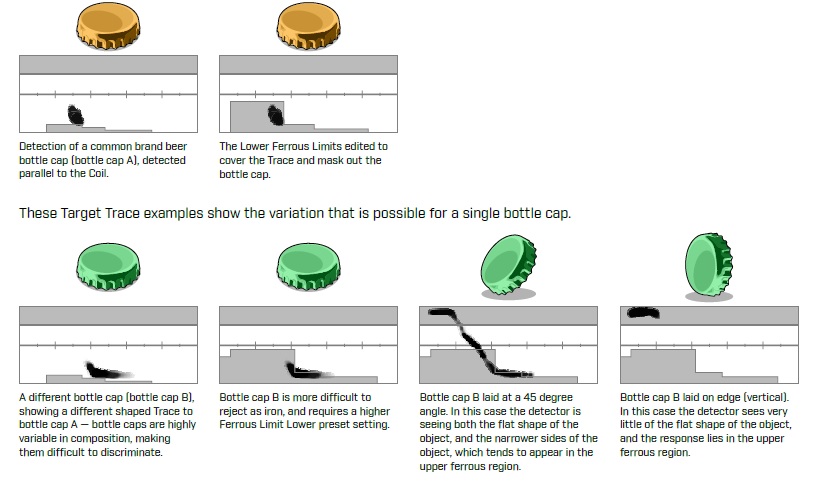 Detection of a common brand beer bottle cap (bottle cap A), detected parallel to the Coil.

The Lower Ferrous Limits edited to cover the Trace and mask out the bottle cap.

These Target Trace examples show the variation that is possible for a single bottle cap.

A different bottle cap (bottle cap B), showing a different shaped Trace to bottle cap A — bottle caps are highly variable in composition, making them difficult to discriminate.

Bottle cap B is more difficult to reject as iron, and requires a higher Ferrous Limit Lower preset setting.

Bottle cap B laid at a 45 degree angle. In this case the detector is seeing both the flat shape of the object, and the narrower sides of the object, which tends to appear in the upper ferrous region.

Bottle cap B laid on edge (vertical). In this case the detector sees very little of the flat shape of the object, and the response lies in the upper ferrous region.