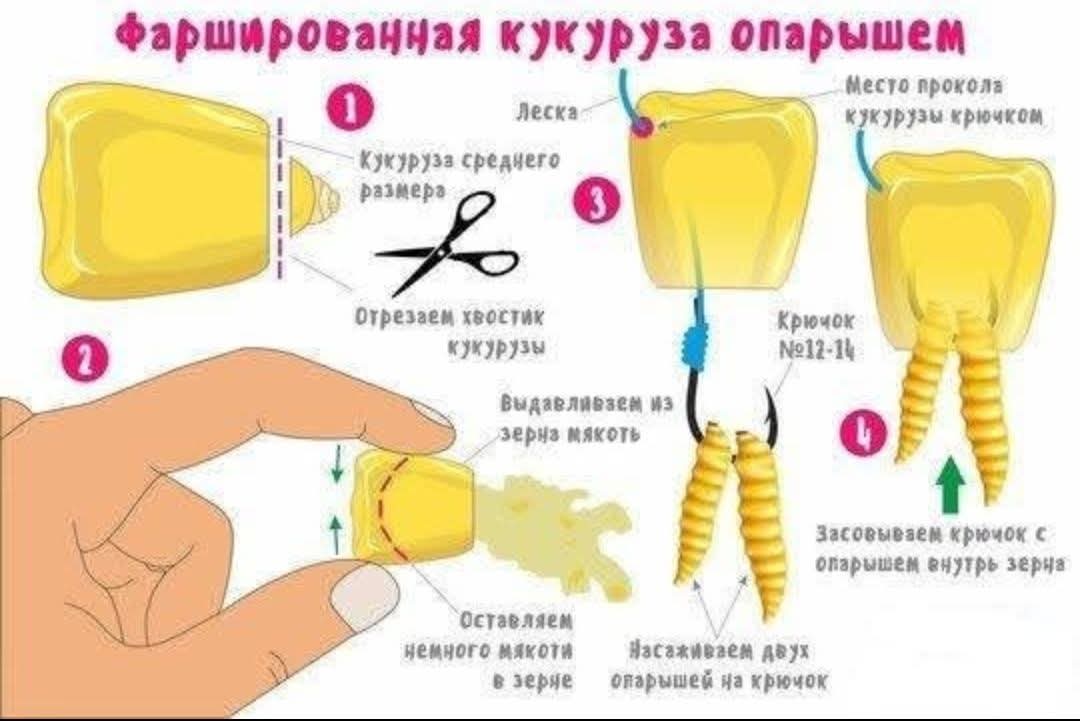 Фаршированная кукуруза опарышем

1

Кукуруза среднего размера

Отрезаем хвостик кукурузы

2

Выдавливаем из зерна мякоть

Оставляем немного мякоти в зерне

3

Леска

Место прокола кукурузы крючком

Крючок №12-14

Насаживаем двух опарышей на крючок

4

Засовываем крючок с опарышем внутрь зерна