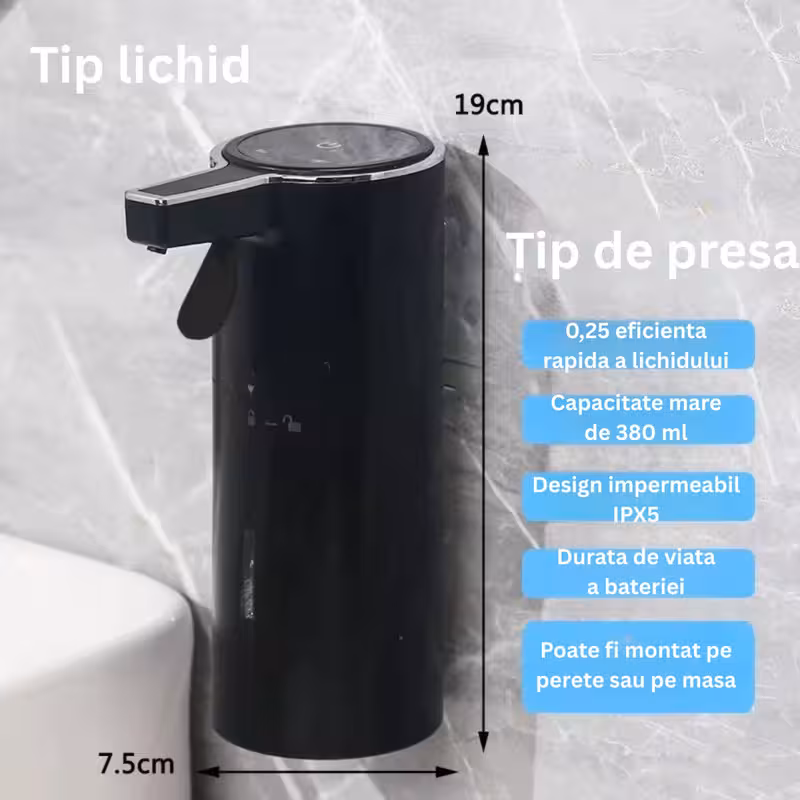 Tip lichid

19cm

Tip de presa

0,25 eficienta rapida a lichidului

Capacitate mare de 380 ml

Design impermeabil IPX5

Durata de viata a bateriei

Poate fi montat pe perete sau pe masa

7.5cm