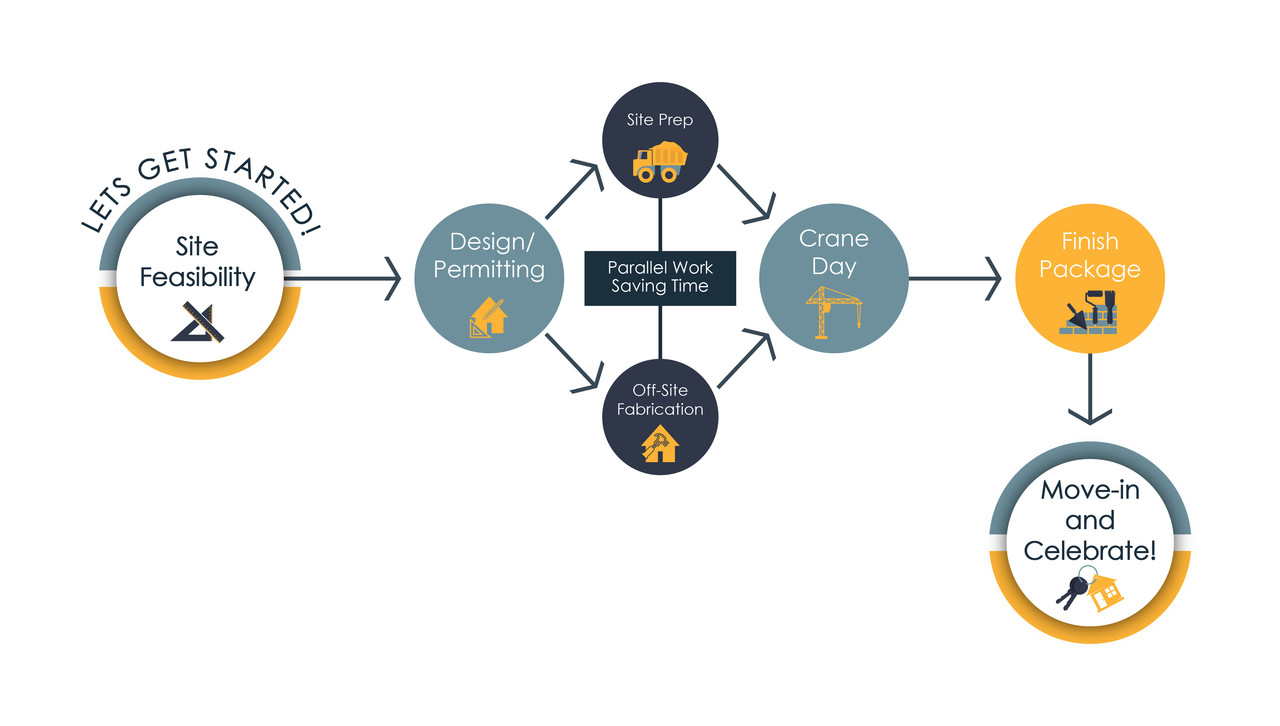 LETS GET STARTED!

Site Feasibility

Design/ Permitting

Site Prep

Parallel Work Saving Time

Off-Site Fabrication

Crane Day

Finish Package

Move-in and Celebrate!