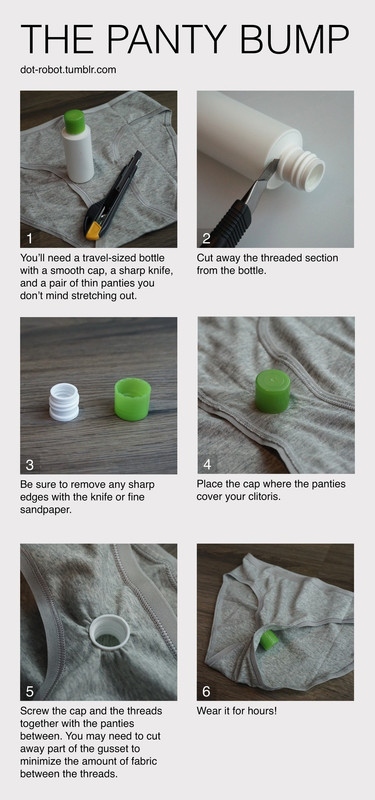 THE PANTY BUMP

dot-robot.tumblr.com

1
You'll need a travel-sized bottle with a smooth cap, a sharp knife, and a pair of thin panties you don't mind stretching out.

2
Cut away the threaded section from the bottle.

3
Be sure to remove any sharp edges with the knife or fine sandpaper.

4
Place the cap where the panties cover your clitoris.

5
Screw the cap and the threads together with the panties between. You may need to cut away part of the gusset to minimize the amount of fabric between the threads.

6
Wear it for hours!