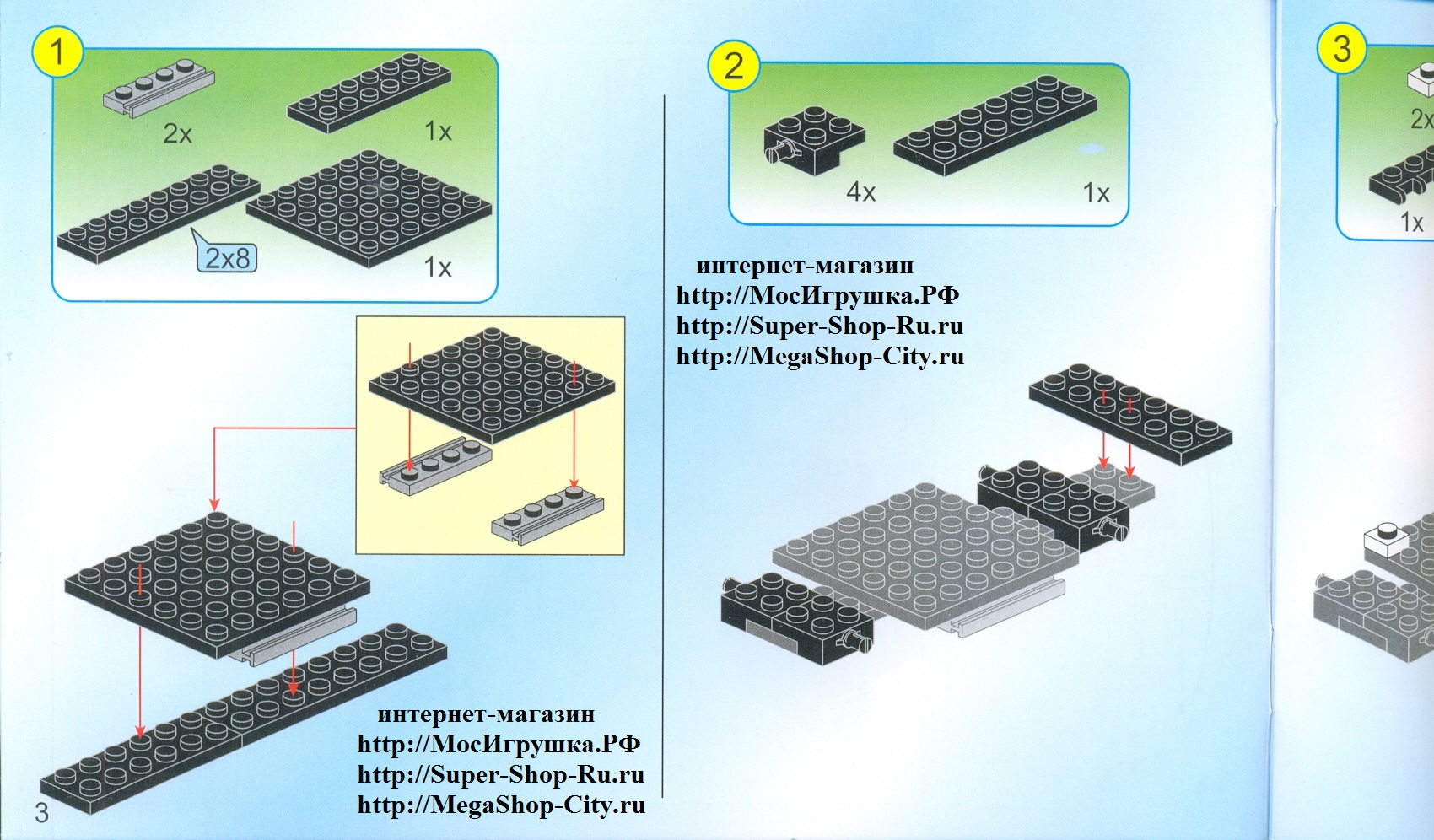 1

2x

1x

2x8

1x

интернет-магазин
http://МосИгрушка.РФ
http://Super-Shop-Ru.ru
http://MegaShop-City.ru

3

2

4x

1x

интернет-магазин
http://МосИгрушка.РФ
http://Super-Shop-Ru.ru
http://MegaShop-City.ru

3

2x

1x