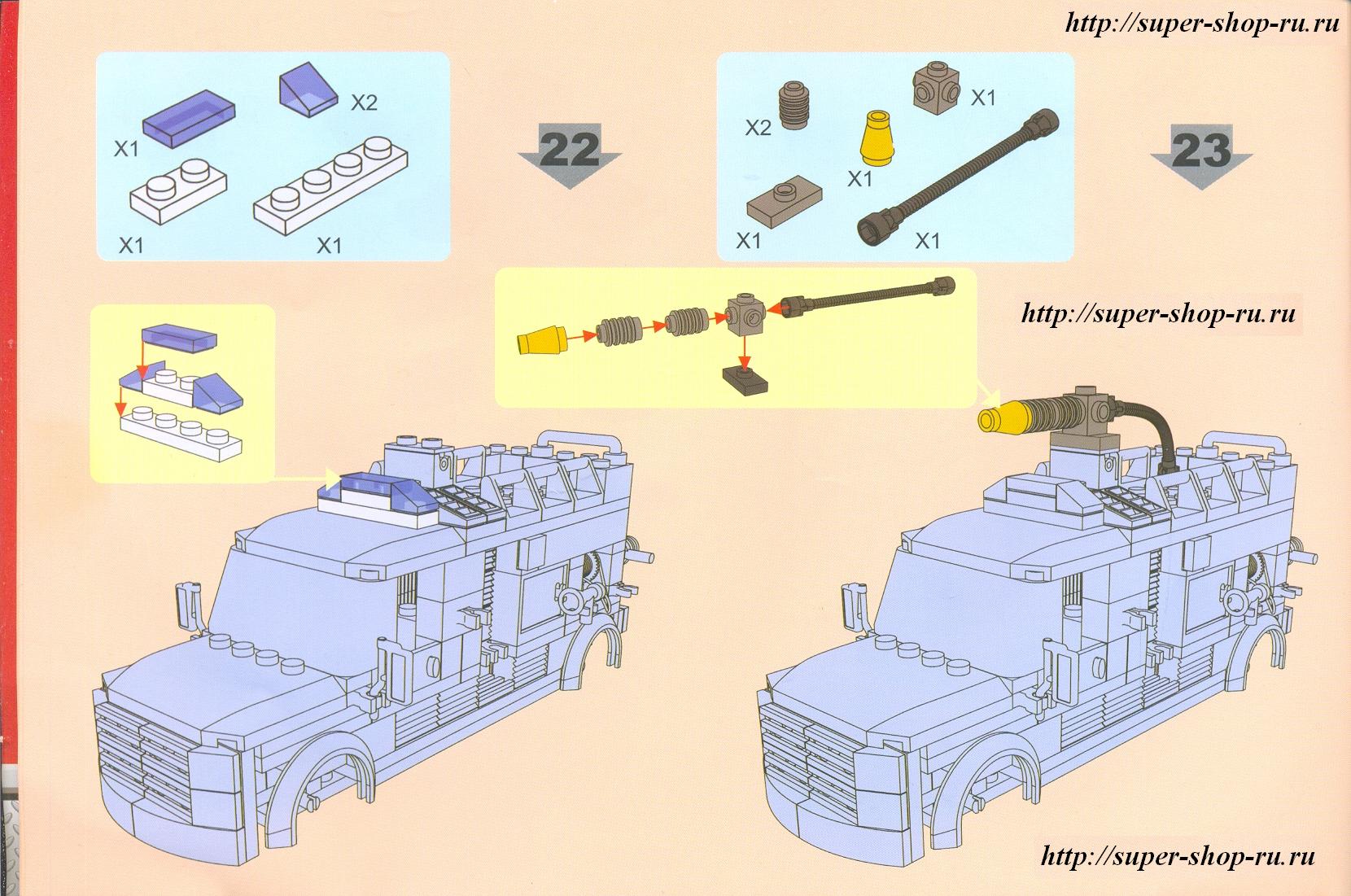 http://super-shop-ru.ru

X1
X2
X1
X1

22

X2
X1
X1
X1
X1

23

http://super-shop-ru.ru

http://super-shop-ru.ru