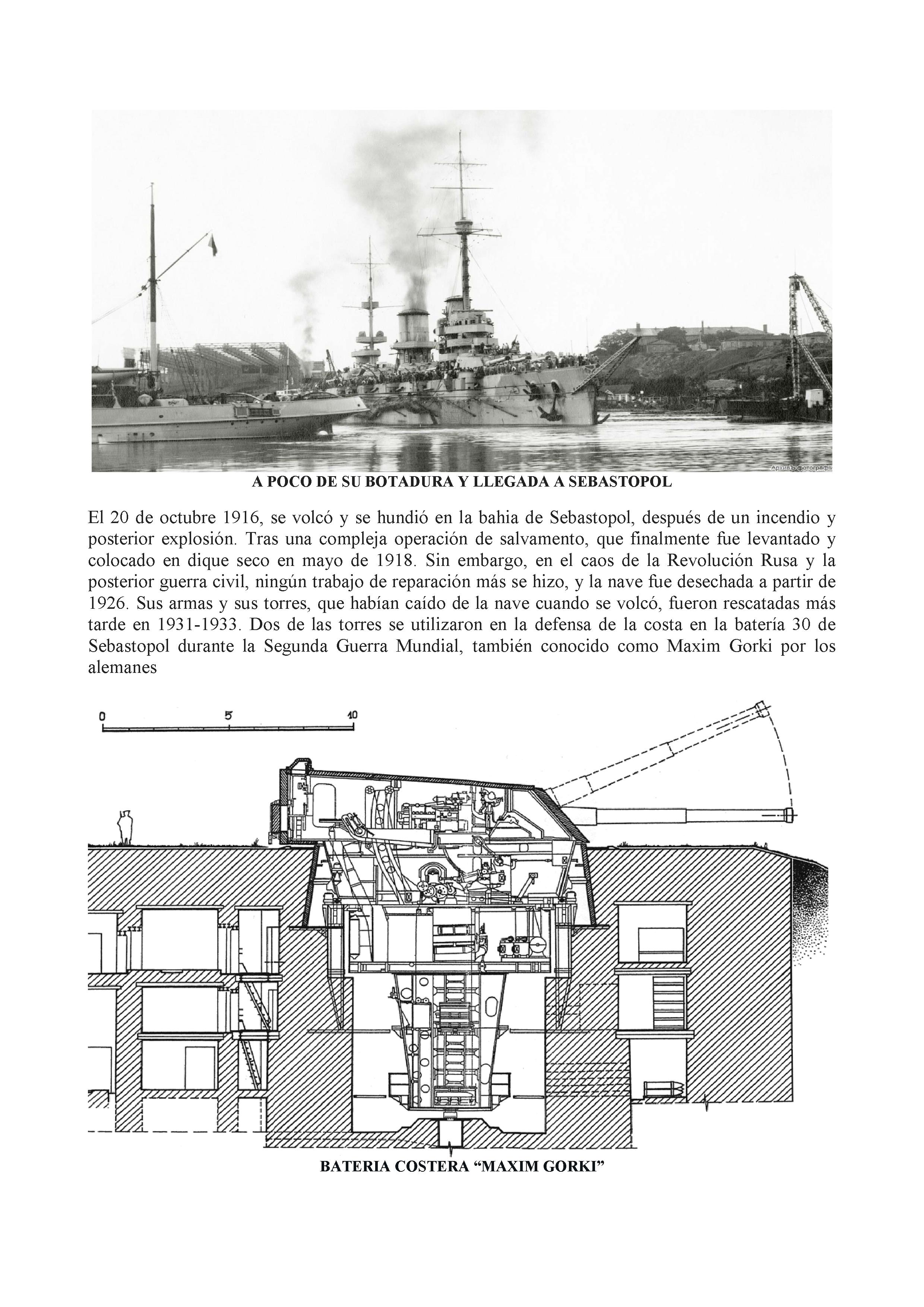 Архивъ фотографiи

A POCO DE SU BOTADURA Y LLEGADA A SEBASTOPOL

El 20 de octubre 1916, se volcó y se hundió en la bahia de Sebastopol, después de un incendio y posterior explosión. Tras una compleja operación de salvamento, que finalmente fue levantado y colocado en dique seco en mayo de 1918. Sin embargo, en el caos de la Revolución Rusa y la posterior guerra civil, ningún trabajo de reparación más se hizo, y la nave fue desechada a partir de 1926. Sus armas y sus torres, que habían caído de la nave cuando se volcó, fueron rescatadas más tarde en 1931-1933. Dos de las torres se utilizaron en la defensa de la costa en la batería 30 de Sebastopol durante la Segunda Guerra Mundial, también conocido como Maxim Gorki por los alemanes

0 5 10

BATERIA COSTERA “MAXIM GORKI”