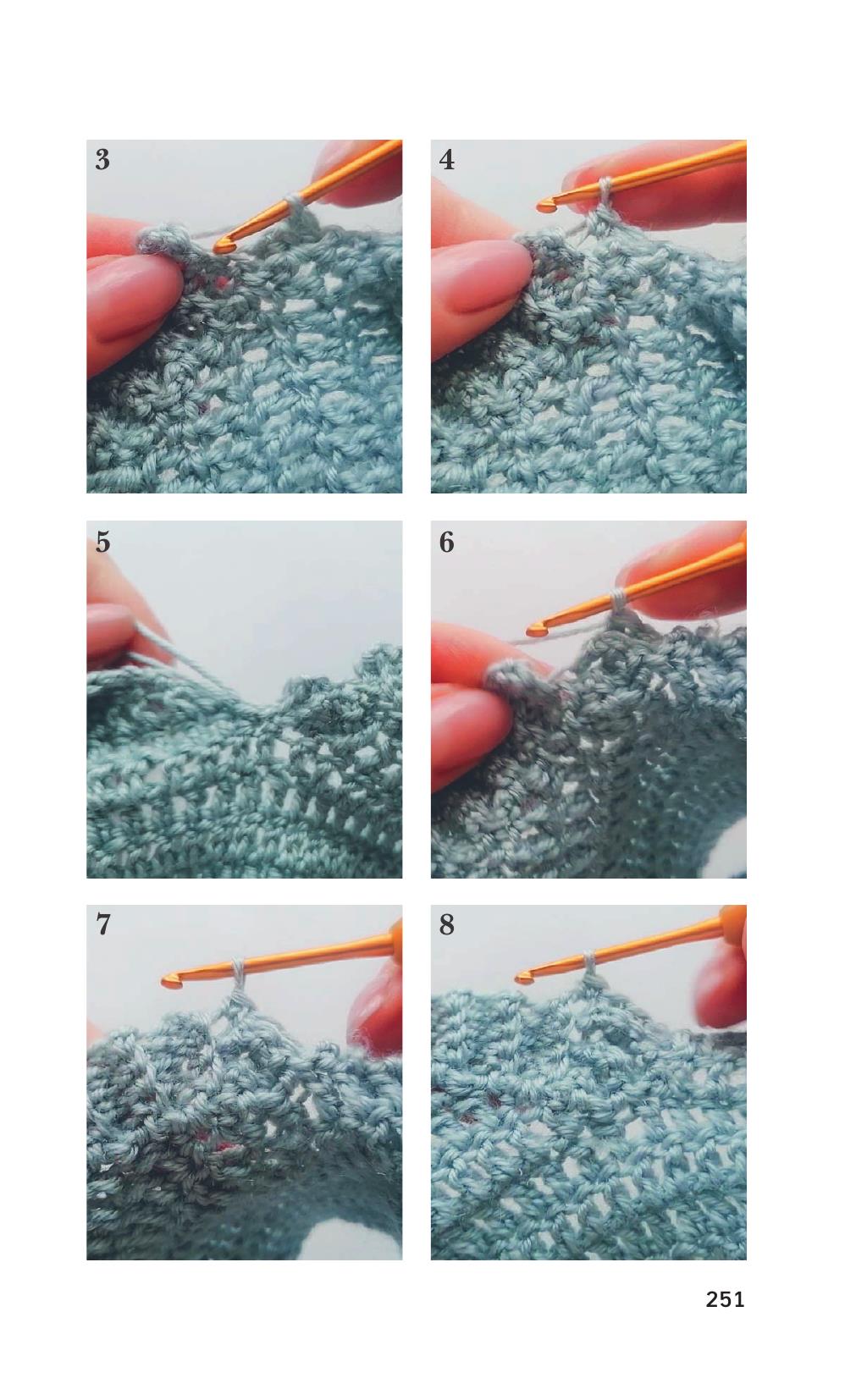 3

4

5

6

7

8

251