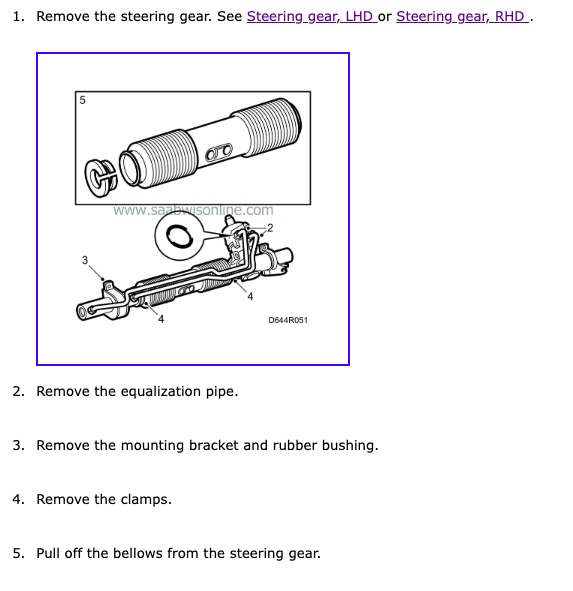 1. Remove the steering gear. See Steering gear, LHD or Steering gear, RHD .

5

www.saabwisonline.com

2

3

4

4

D644R051

2. Remove the equalization pipe.

3. Remove the mounting bracket and rubber bushing.

4. Remove the clamps.

5. Pull off the bellows from the steering gear.