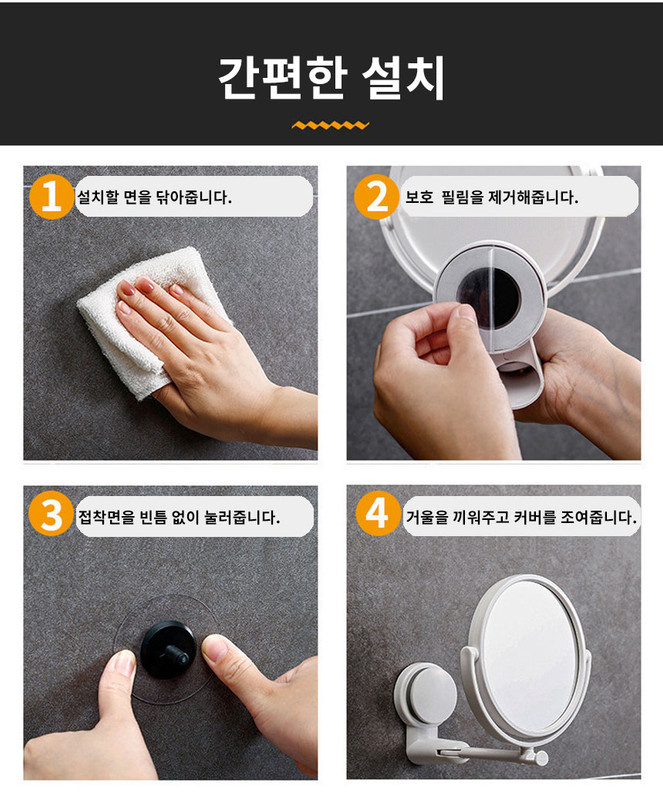 간편한 설치

1 설치할 면을 닦아줍니다.

2 보호 필림을 제거해줍니다.

3 접착면을 빈틈 없이 눌러줍니다.

4 거울을 끼워주고 커버를 조여줍니다.