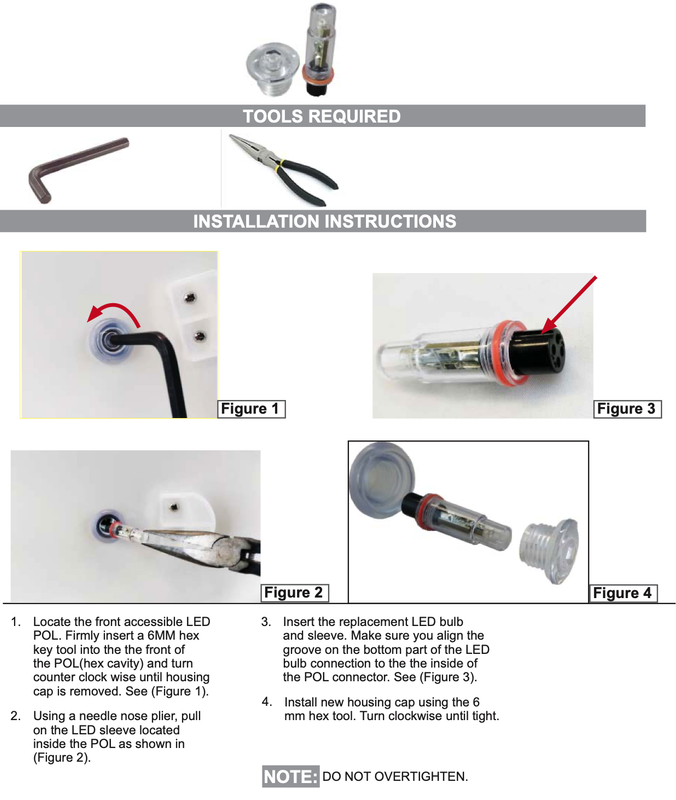 TOOLS REQUIRED

INSTALLATION INSTRUCTIONS

Figure 1

Figure 3

Figure 2

Figure 4

1. Locate the front accessible LED POL. Firmly insert a 6MM hex key tool into the the front of the POL(hex cavity) and turn counter clock wise until housing cap is removed. See (Figure 1).

2. Using a needle nose plier, pull on the LED sleeve located inside the POL as shown in (Figure 2).

3. Insert the replacement LED bulb and sleeve. Make sure you align the groove on the bottom part of the LED bulb connection to the the inside of the POL connector. See (Figure 3).

4. Install new housing cap using the 6 mm hex tool. Turn clockwise until tight.

NOTE: DO NOT OVERTIGHTEN.