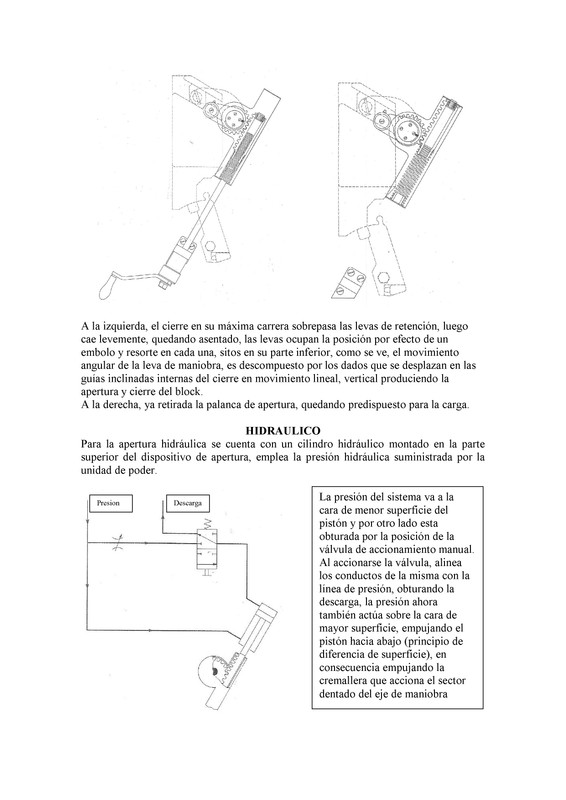 A la izquierda, el cierre en su máxima carrera sobrepasa las levas de retención, luego cae levemente, quedando asentado, las levas ocupan la posición por efecto de un embolo y resorte en cada una, sitos en su parte inferior, como se ve, el movimiento angular de la leva de maniobra, es descompuesto por los dados que se desplazan en las guías inclinadas internas del cierre en movimiento lineal, vertical produciendo la apertura y cierre del block.
A la derecha, ya retirada la palanca de apertura, quedando predispuesto para la carga.

HIDRAULICO

Para la apertura hidráulica se cuenta con un cilindro hidráulico montado en la parte superior del dispositivo de apertura, emplea la presión hidráulica suministrada por la unidad de poder.

Presion

Descarga

La presión del sistema va a la cara de menor superficie del pistón y por otro lado esta obturada por la posición de la válvula de accionamiento manual. Al accionarse la válvula, alinea los conductos de la misma con la línea de presión, obturando la descarga, la presión ahora también actúa sobre la cara de mayor superficie, empujando el pistón hacia abajo (principio de diferencia de superficie), en consecuencia empujando la cremallera que acciona el sector dentado del eje de maniobra