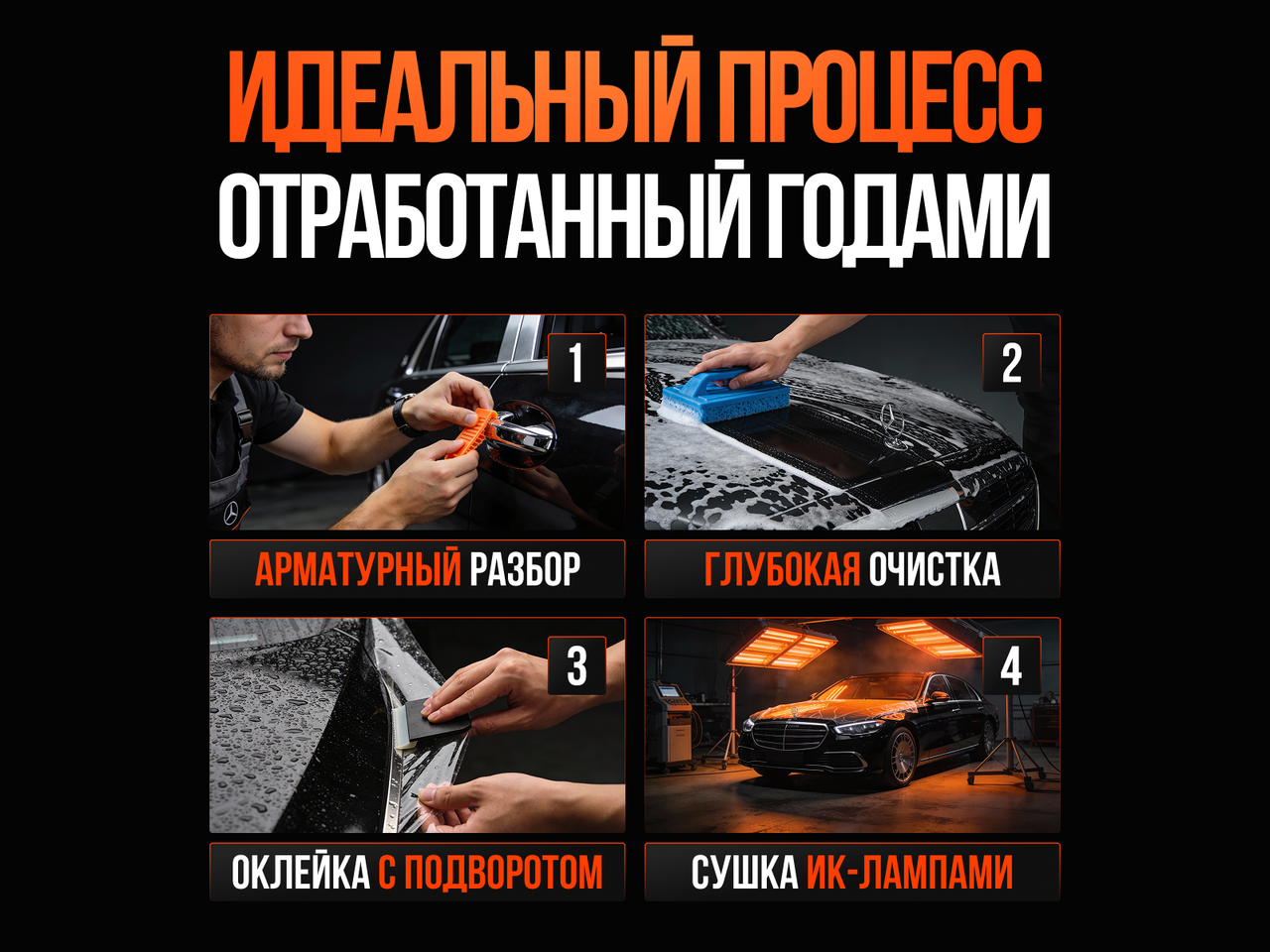 ИДЕАЛЬНЫЙ ПРОЦЕСС
ОТРАБОТАННЫЙ ГОДАМИ

1
АРМАТУРНЫЙ РАЗБОР

2
ГЛУБОКАЯ ОЧИСТКА

3
ОКЛЕЙКА С ПОДВОРОТОМ

4
СУШКА ИК-ЛАМПАМИ