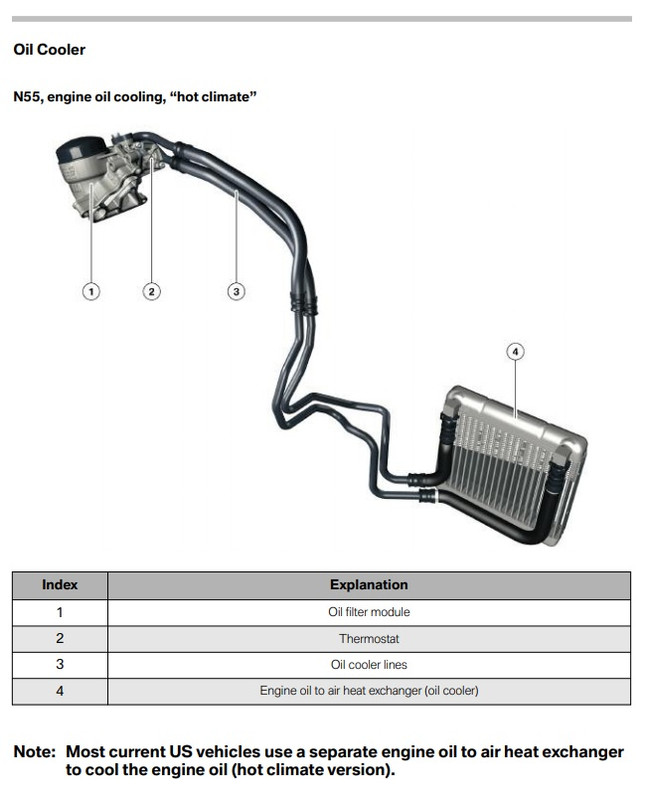 Oil Cooler

N55, engine oil cooling, “hot climate”

1
2
3
4

| Index | Explanation |
|---|---|
| 1 | Oil filter module |
| 2 | Thermostat |
| 3 | Oil cooler lines |
| 4 | Engine oil to air heat exchanger (oil cooler) |

Note: Most current US vehicles use a separate engine oil to air heat exchanger to cool the engine oil (hot climate version).