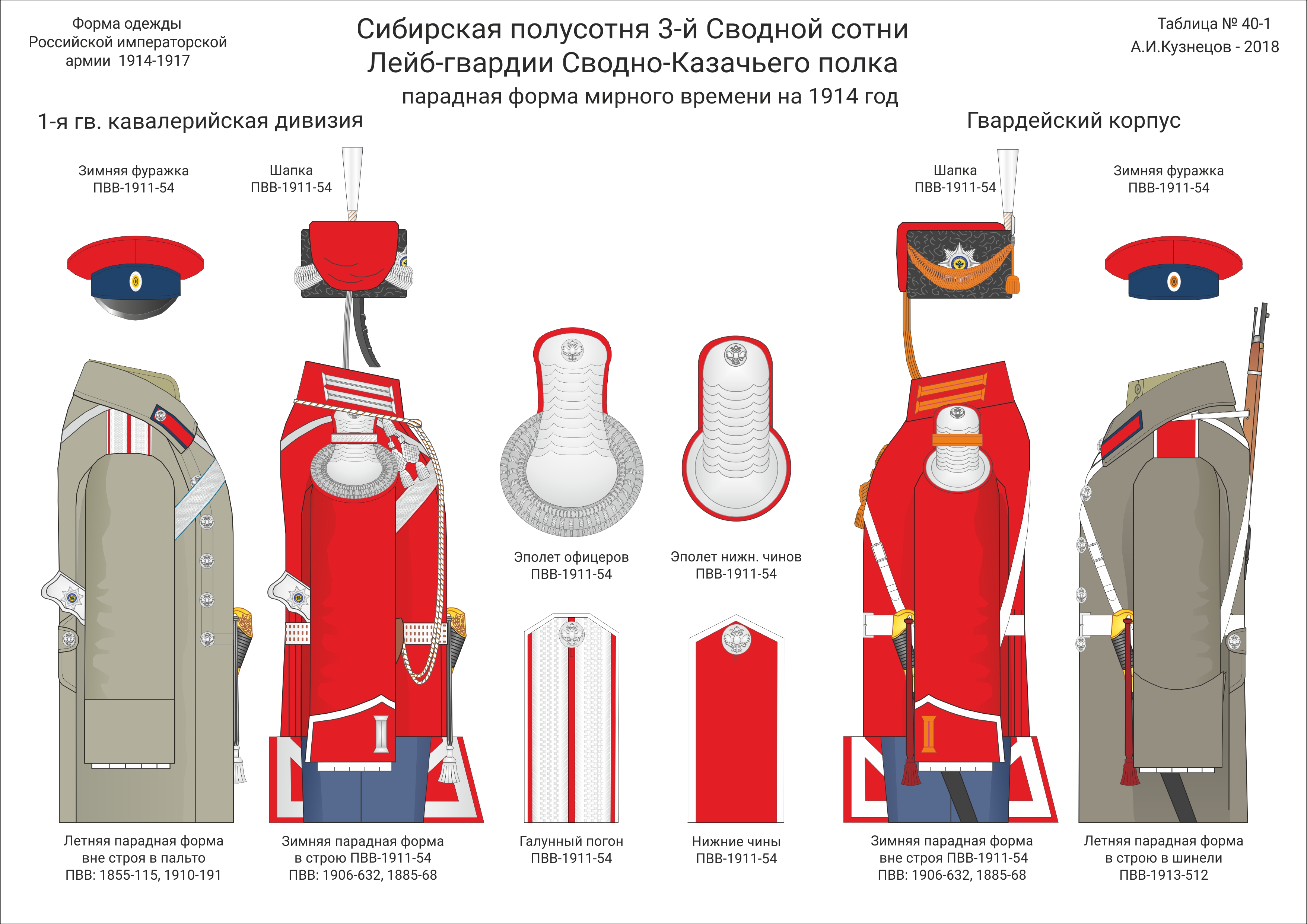 Форма одежды Российской императорской армии 1914-1917

Сибирская полусотня 3-й Сводной сотни Лейб-гвардии Сводно-Казачьего полка
парадная форма мирного времени на 1914 год

Таблица № 40-1
А.И.Кузнецов - 2018

1-я гв. кавалерийская дивизия

Гвардейский корпус

Зимняя фуражка
ПВВ-1911-54

Шапка
ПВВ-1911-54

Шапка
ПВВ-1911-54

Зимняя фуражка
ПВВ-1911-54

Эполет офицеров
ПВВ-1911-54

Эполет нижн. чинов
ПВВ-1911-54

Летняя парадная форма вне строя в пальто
ПВВ: 1855-115, 1910-191

Зимняя парадная форма в строю ПВВ-1911-54
ПВВ: 1906-632, 1885-68

Галунный погон
ПВВ-1911-54

Нижние чины
ПВВ-1911-54

Зимняя парадная форма вне строя ПВВ-1911-54
ПВВ: 1906-632, 1885-68

Летняя парадная форма в строю в шинели
ПВВ-1913-512