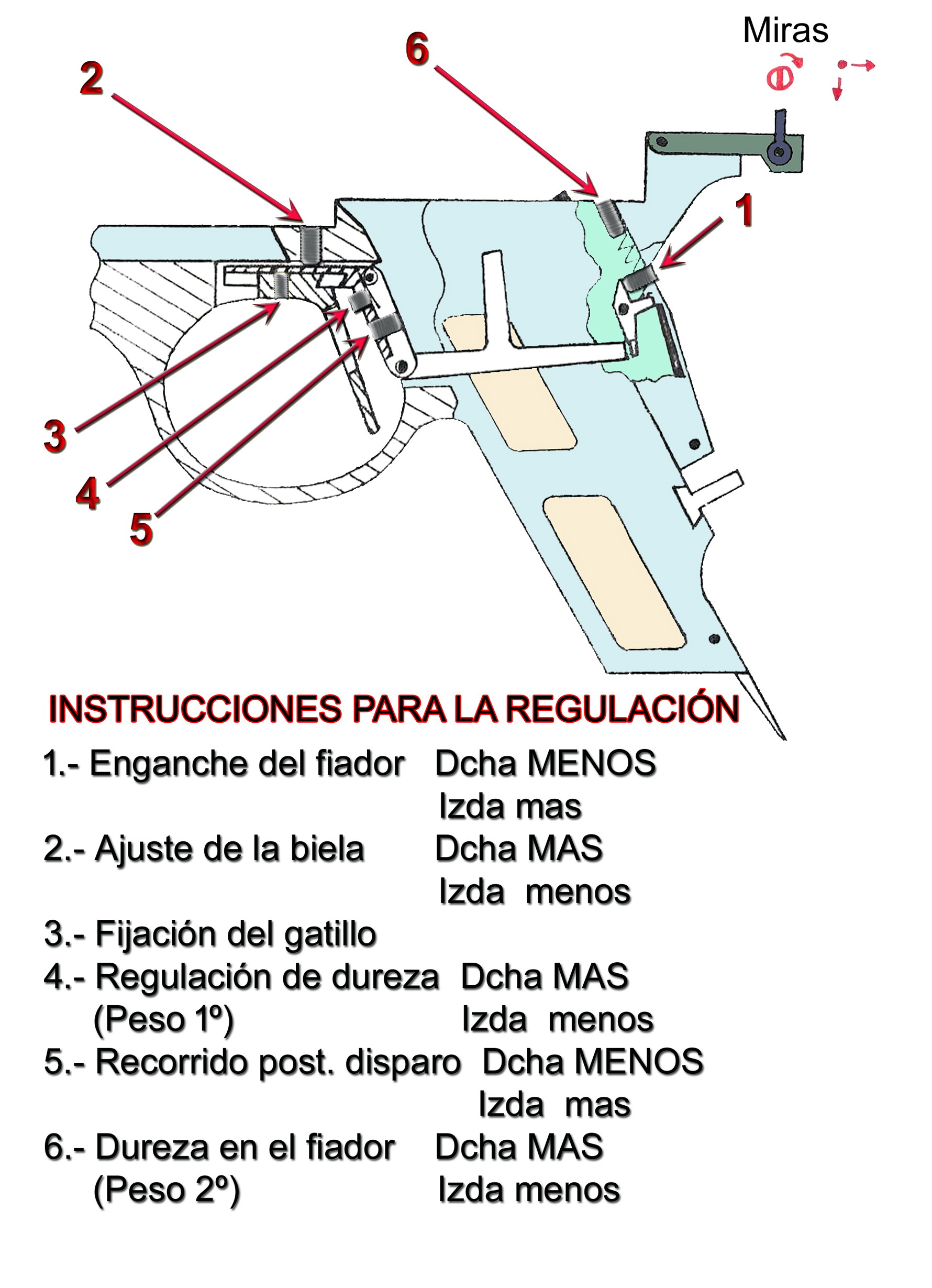 Miras

6

2

1

3

4

5

INSTRUCCIONES PARA LA REGULACIÓN

1.- Enganche del fiador Dcha MENOS
Izda mas

2.- Ajuste de la biela Dcha MAS
Izda menos

3.- Fijación del gatillo

4.- Regulación de dureza Dcha MAS
(Peso 1º) Izda menos

5.- Recorrido post. disparo Dcha MENOS
Izda mas

6.- Dureza en el fiador Dcha MAS
(Peso 2º) Izda menos