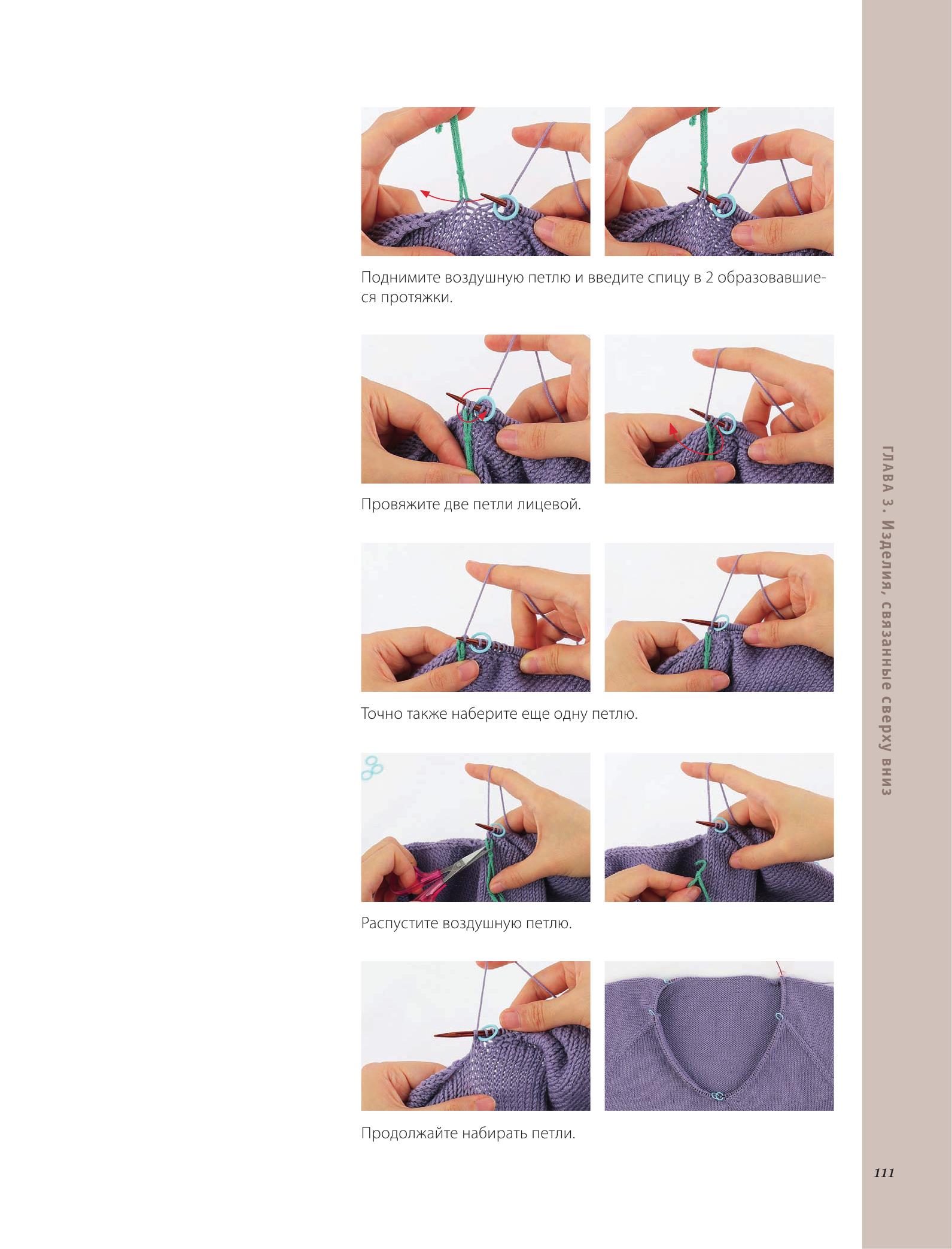 Поднимите воздушную петлю и введите спицу в 2 образовавшиеся протяжки.

Провяжите две петли лицевой.

Точно также наберите еще одну петлю.

Распустите воздушную петлю.

Продолжайте набирать петли.

ГЛАВА 3. Изделия, связанные сверху вниз

111