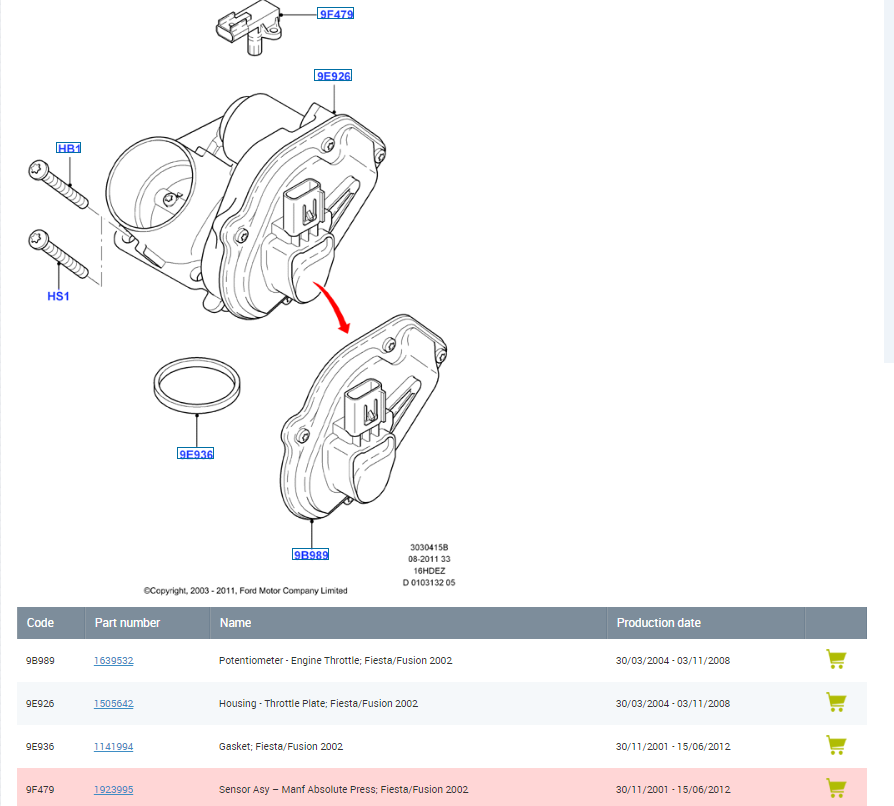 9F479

9E926

HB1

HS1

9E936

9B989

3030415B
08-2011 33
16HDEZ
D 0103132 05

©Copyright, 2003 - 2011, Ford Motor Company Limited

| Code | Part number | Name | Production date | |
|---|---|---|---|---|
| 9B989 | 1639532 | Potentiometer - Engine Throttle; Fiesta/Fusion 2002 | 30/03/2004 - 03/11/2008 | |
| 9E926 | 1505642 | Housing - Throttle Plate; Fiesta/Fusion 2002 | 30/03/2004 - 03/11/2008 | |
| 9E936 | 1141994 | Gasket; Fiesta/Fusion 2002 | 30/11/2001 - 15/06/2012 | |
| 9F479 | 1923995 | Sensor Asy – Manf Absolute Press; Fiesta/Fusion 2002 | 30/11/2001 - 15/06/2012 | |