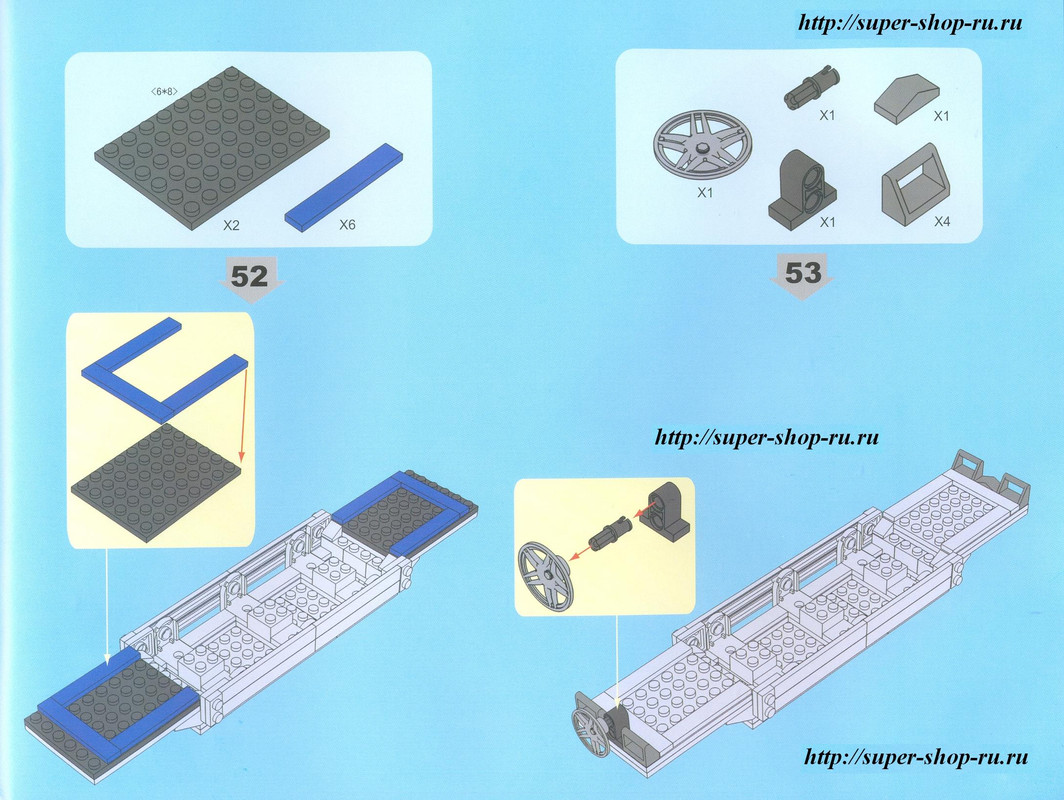 http://super-shop-ru.ru

<6*8>

X2

X6

52

X1

X1

X1

X1

X4

53

http://super-shop-ru.ru

http://super-shop-ru.ru