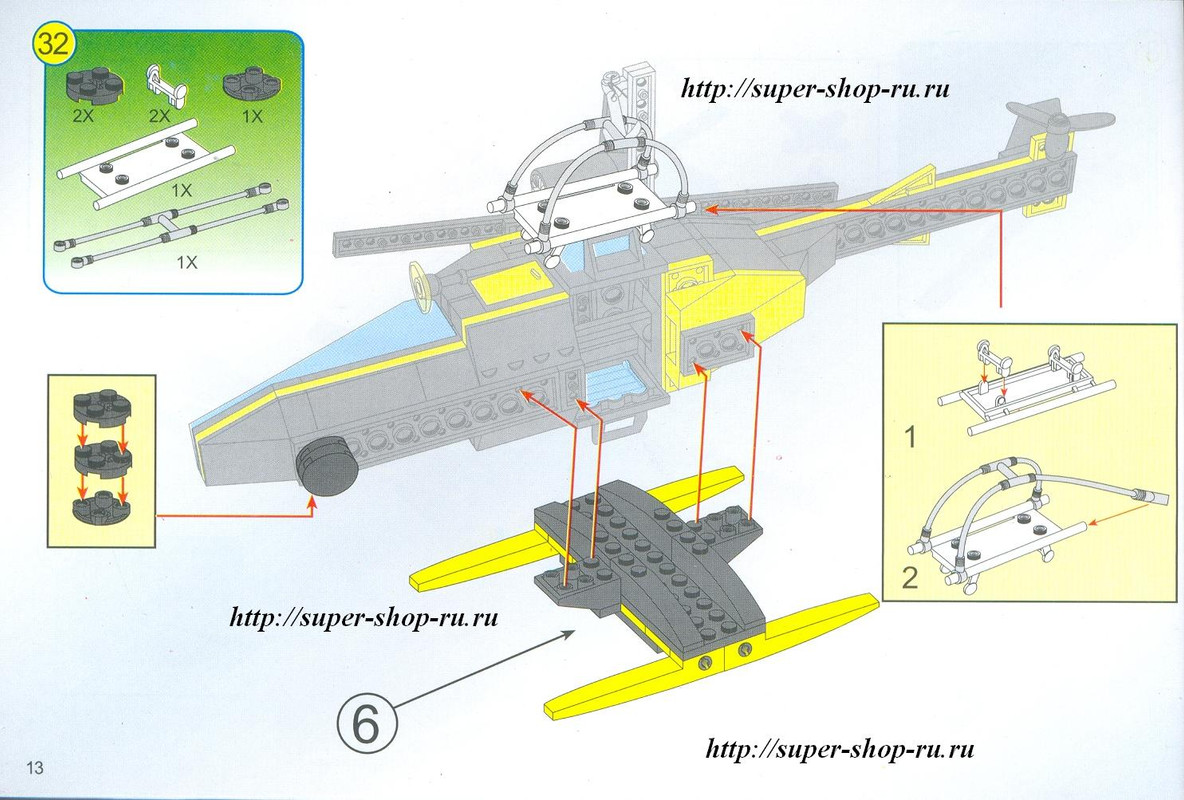 32

2X 2X 1X

1X

1X

http://super-shop-ru.ru

1

2

http://super-shop-ru.ru

6

http://super-shop-ru.ru

13