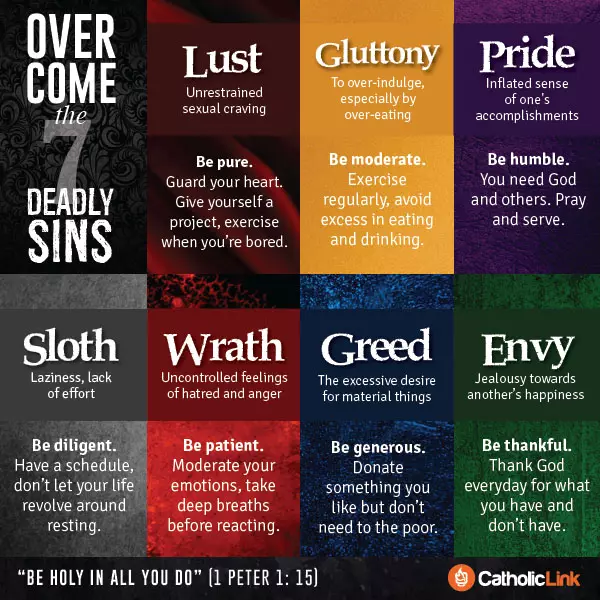 OVER COME the 7 DEADLY SINS

Lust
Unrestrained sexual craving

Be pure. Guard your heart. Give yourself a project, exercise when you're bored.

Gluttony
To over-indulge, especially by over-eating

Be moderate. Exercise regularly, avoid excess in eating and drinking.

Pride
Inflated sense of one's accomplishments

Be humble. You need God and others. Pray and serve.

Sloth
Laziness, lack of effort

Be diligent. Have a schedule, don't let your life revolve around resting.

Wrath
Uncontrolled feelings of hatred and anger

Be patient. Moderate your emotions, take deep breaths before reacting.

Greed
The excessive desire for material things

Be generous. Donate something you like but don't need to the poor.

Envy
Jealousy towards another's happiness

Be thankful. Thank God everyday for what you have and don't have.

"BE HOLY IN ALL YOU DO" (1 PETER 1: 15)

CatholicLink