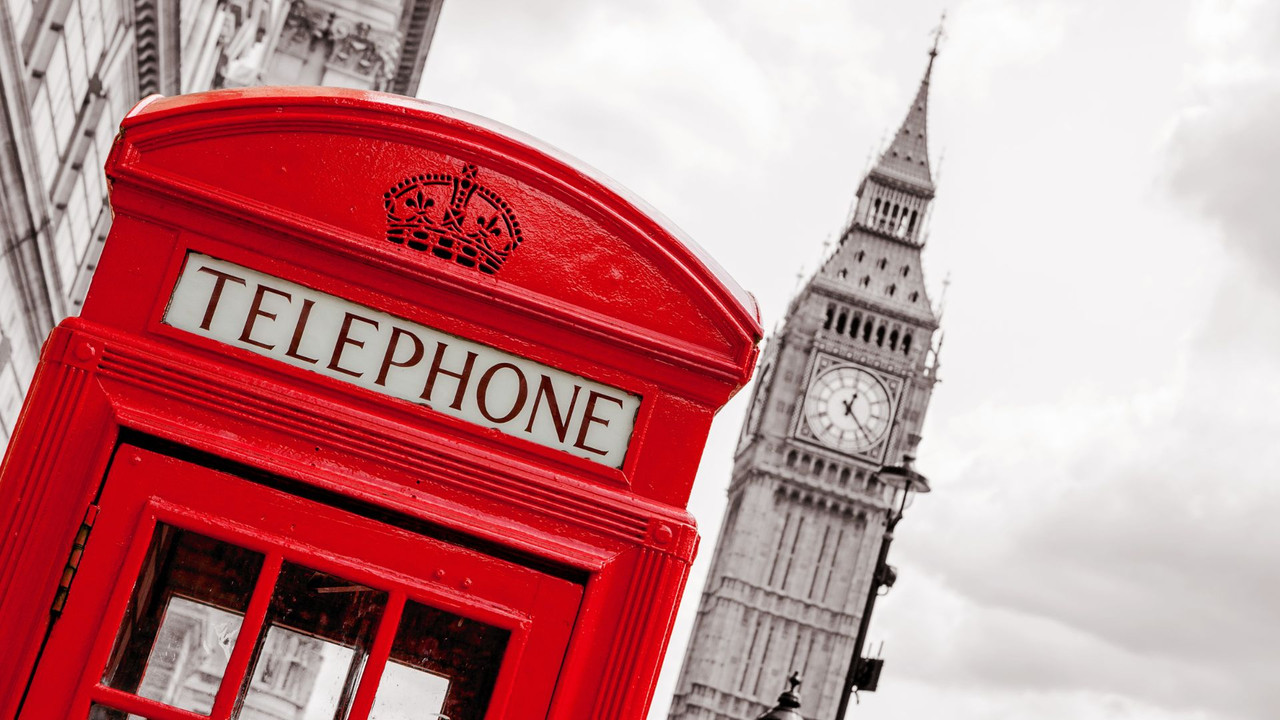 TELEPHONE