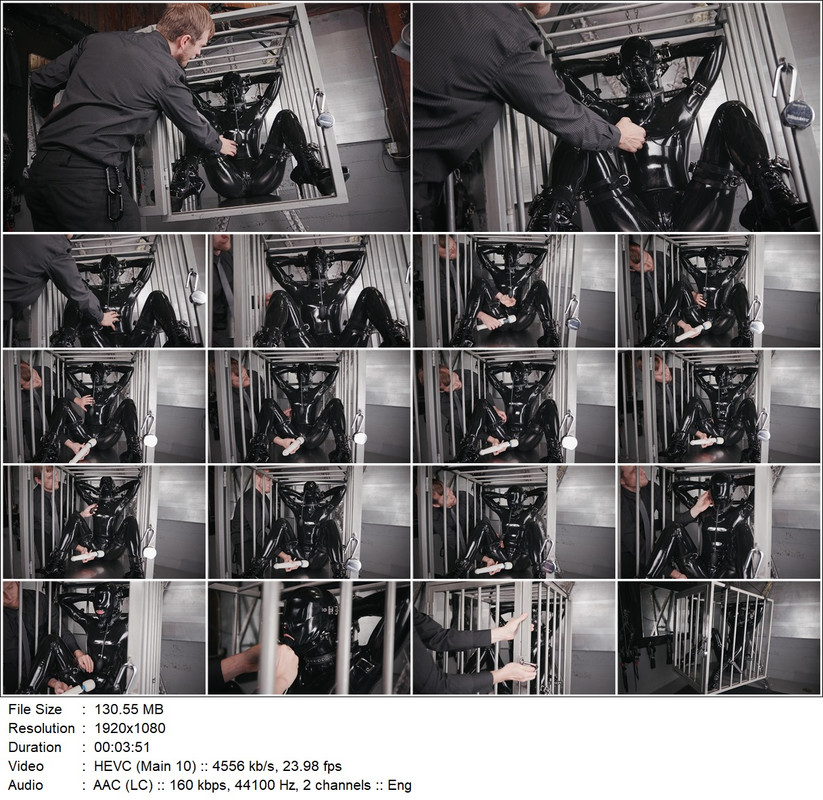 File Size : 130.55 MB
Resolution : 1920x1080
Duration : 00:03:51
Video : HEVC (Main 10) :: 4556 kb/s, 23.98 fps
Audio : AAC (LC) :: 160 kbps, 44100 Hz, 2 channels :: Eng