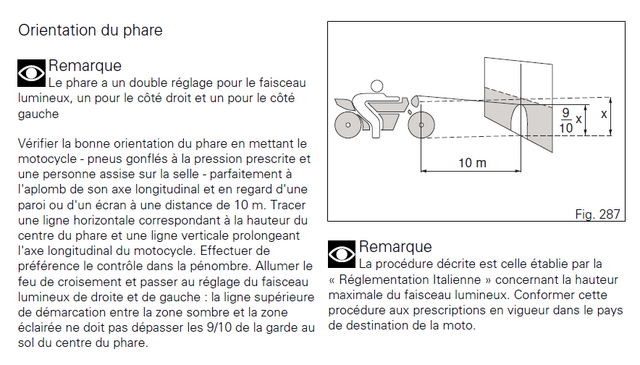 Orientation du phare

Remarque
Le phare a un double réglage pour le faisceau lumineux, un pour le côté droit et un pour le côté gauche

Vérifier la bonne orientation du phare en mettant le motocycle - pneus gonflés à la pression prescrite et une personne assise sur la selle - parfaitement à l'aplomb de son axe longitudinal et en regard d'une paroi ou d'un écran à une distance de 10 m. Tracer une ligne horizontale correspondant à la hauteur du centre du phare et une ligne verticale prolongeant l'axe longitudinal du motocycle. Effectuer de préférence le contrôle dans la pénombre. Allumer le feu de croisement et passer au réglage du faisceau lumineux de droite et de gauche : la ligne supérieure de démarcation entre la zone sombre et la zone éclairée ne doit pas dépasser les 9/10 de la garde au sol du centre du phare.

$\frac{9}{10}$ x

x

10 m

Fig. 287

Remarque
La procédure décrite est celle établie par la « Réglementation Italienne » concernant la hauteur maximale du faisceau lumineux. Conformer cette procédure aux prescriptions en vigueur dans le pays de destination de la moto.