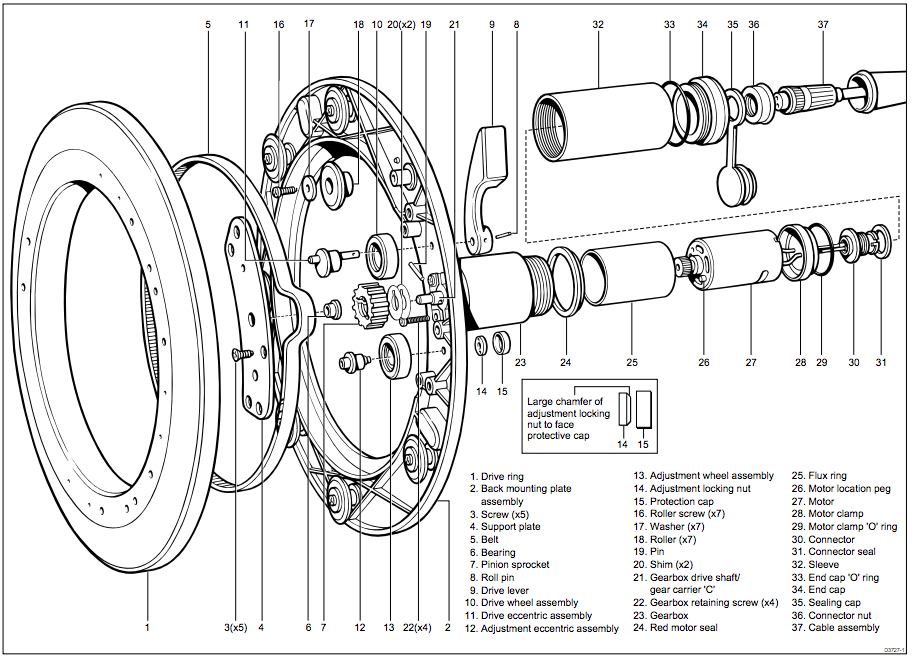 5 11 16 17 18 10 20(x2) 19 21 9 8 32 33 34 35 36 37

23 24 25 26 27 28 29 30 31

14 15

Large chamfer of adjustment locking nut to face protective cap

14 15

1 3(x5) 4 6 7 12 13 22(x4) 2

1. Drive ring
2. Back mounting plate assembly
3. Screw (x5)
4. Support plate
5. Belt
6. Bearing
7. Pinion sprocket
8. Roll pin
9. Drive lever
10. Drive wheel assembly
11. Drive eccentric assembly
12. Adjustment eccentric assembly

13. Adjustment wheel assembly
14. Adjustment locking nut
15. Protection cap
16. Roller screw (x7)
17. Washer (x7)
18. Roller (x7)
19. Pin
20. Shim (x2)
21. Gearbox drive shaft/ gear carrier 'C'
22. Gearbox retaining screw (x4)
23. Gearbox
24. Red motor seal

25. Flux ring
26. Motor location peg
27. Motor
28. Motor clamp
29. Motor clamp 'O' ring
30. Connector
31. Connector seal
32. Sleeve
33. End cap 'O' ring
34. End cap
35. Sealing cap
36. Connector nut
37. Cable assembly

D3727-1