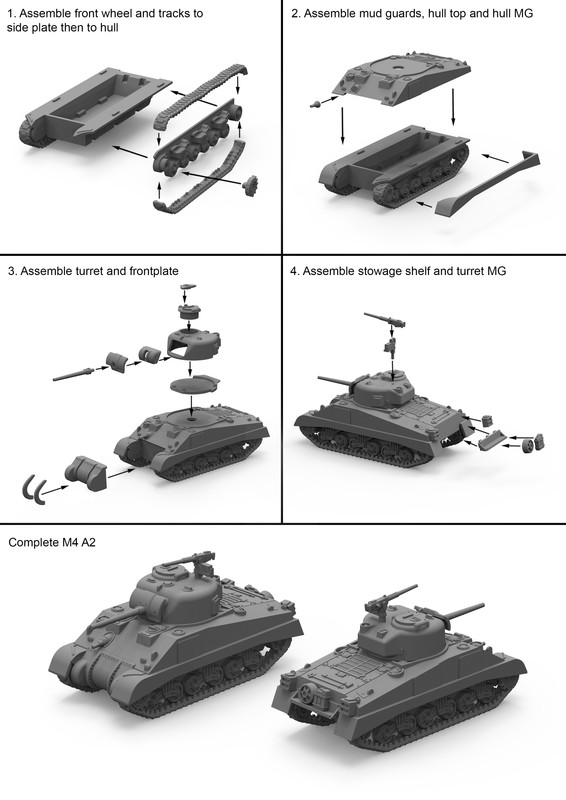 1. Assemble front wheel and tracks to side plate then to hull

2. Assemble mud guards, hull top and hull MG

3. Assemble turret and frontplate

4. Assemble stowage shelf and turret MG

Complete M4 A2