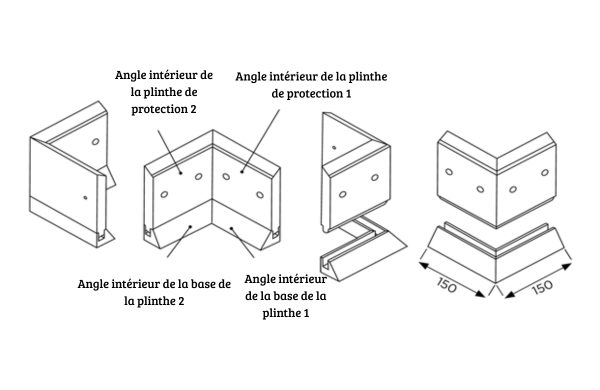 Angle intérieur de la plinthe de protection 2

Angle intérieur de la plinthe de protection 1

Angle intérieur de la base de la plinthe 2

Angle intérieur de la base de la plinthe 1

150

150