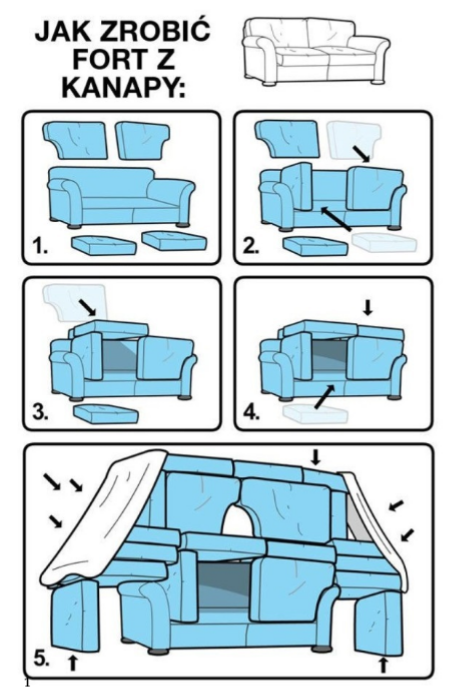 JAK ZROBIĆ FORT Z KANAPY:

1.

2.

3.

4.

5.

1