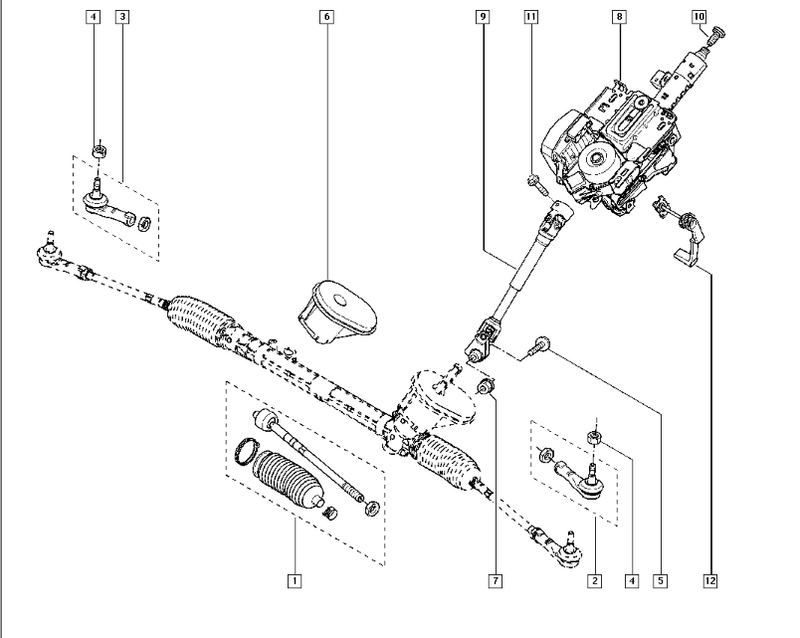 4
3
6
9
11
8
10
1
7
2
4
5
12