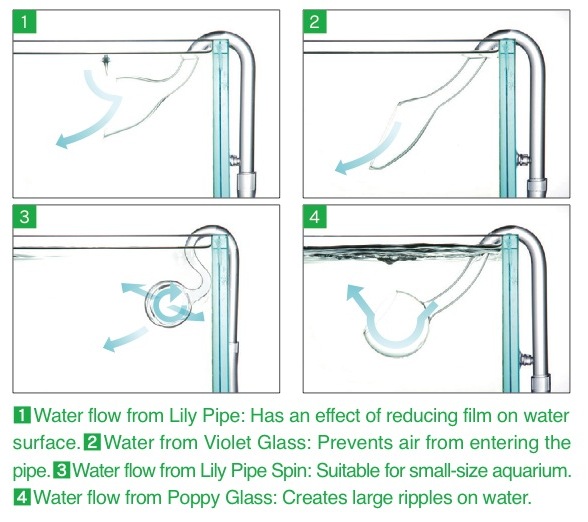 1

2

3

4

1 Water flow from Lily Pipe: Has an effect of reducing film on water surface. 2 Water from Violet Glass: Prevents air from entering the pipe. 3 Water flow from Lily Pipe Spin: Suitable for small-size aquarium. 4 Water flow from Poppy Glass: Creates large ripples on water.