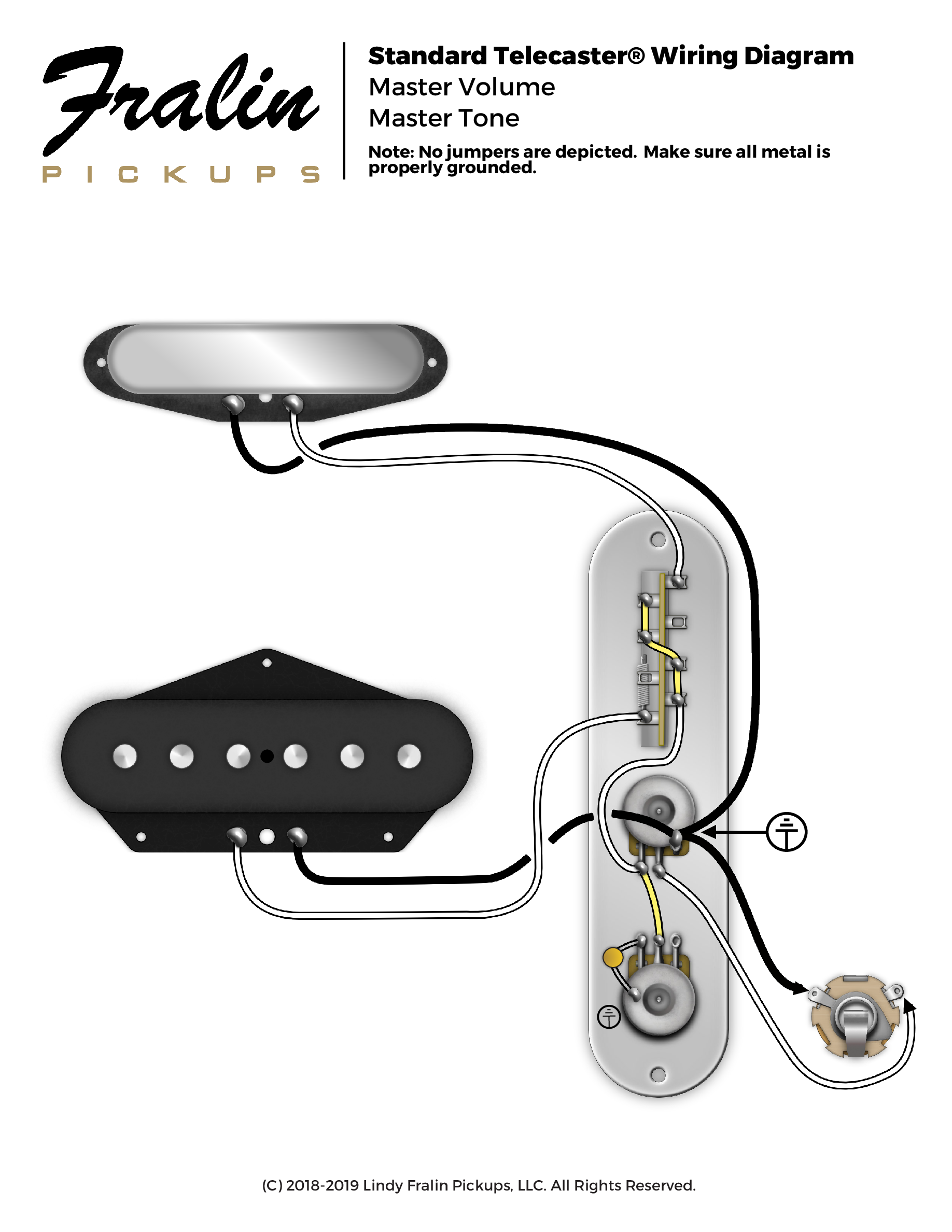 Fralin
PICKUPS

Standard Telecaster® Wiring Diagram
Master Volume
Master Tone

Note: No jumpers are depicted. Make sure all metal is properly grounded.

(C) 2018-2019 Lindy Fralin Pickups, LLC. All Rights Reserved.