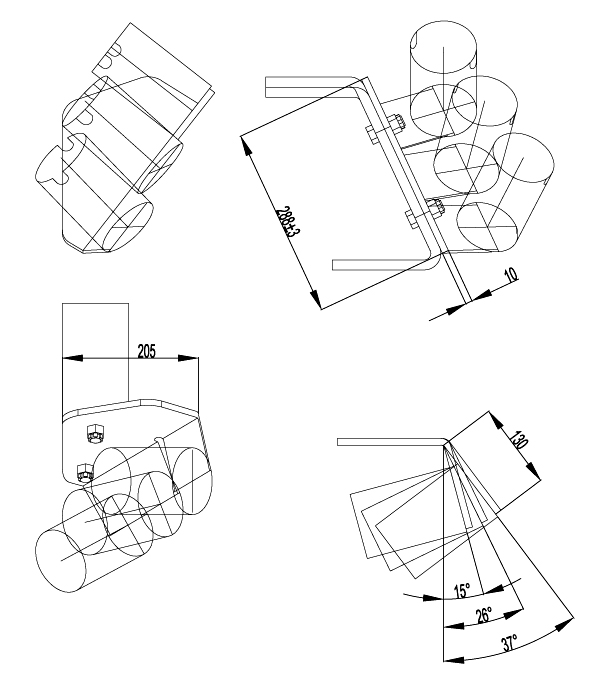 288±3

10

205

130

15°

26°

37°