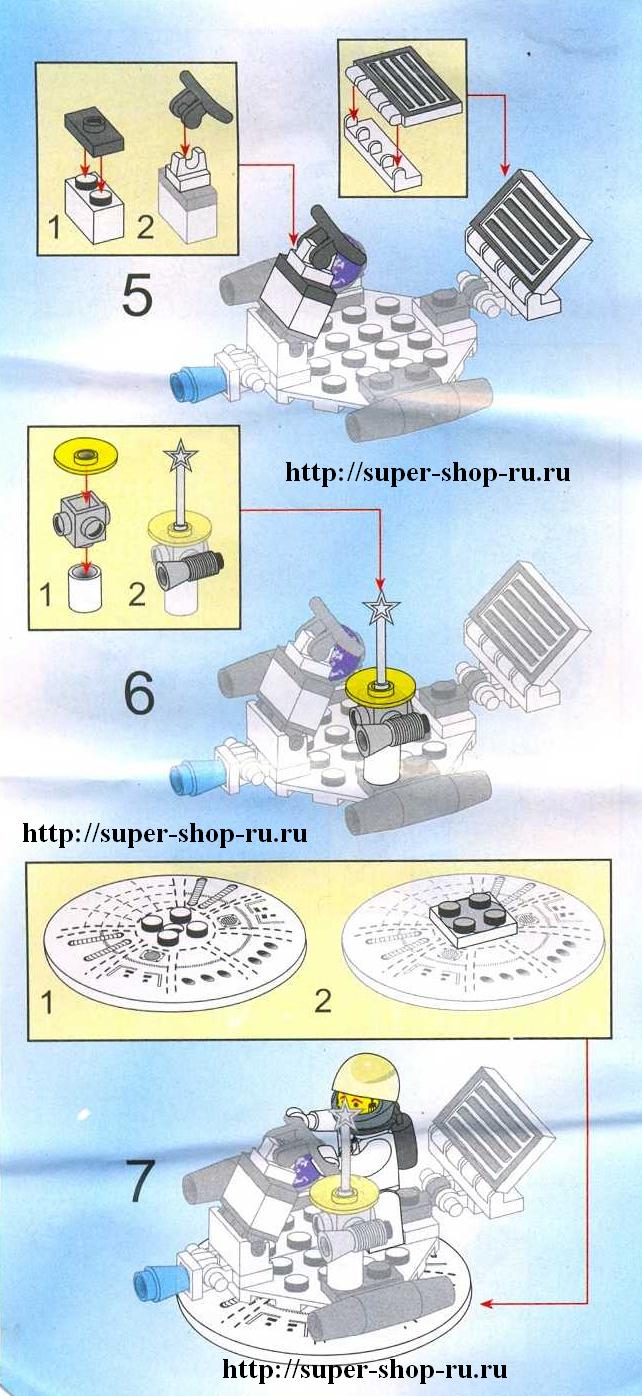 1 2

5

http://super-shop-ru.ru

1 2

6

http://super-shop-ru.ru

1 2

7

http://super-shop-ru.ru