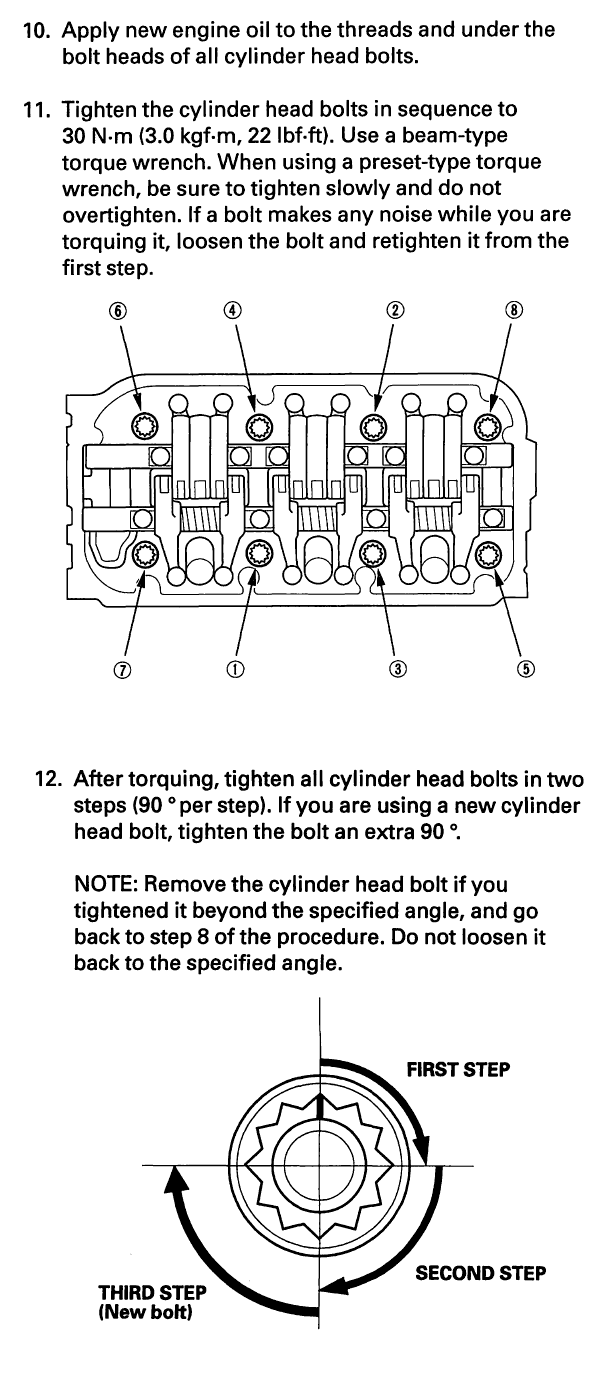 10. Apply new engine oil to the threads and under the bolt heads of all cylinder head bolts.

11. Tighten the cylinder head bolts in sequence to 30 N·m (3.0 kgf·m, 22 lbf·ft). Use a beam-type torque wrench. When using a preset-type torque wrench, be sure to tighten slowly and do not overtighten. If a bolt makes any noise while you are torquing it, loosen the bolt and retighten it from the first step.

⑥ ④ ② ⑧

⑦ ① ③ ⑤

12. After torquing, tighten all cylinder head bolts in two steps (90 ° per step). If you are using a new cylinder head bolt, tighten the bolt an extra 90 °.

NOTE: Remove the cylinder head bolt if you tightened it beyond the specified angle, and go back to step 8 of the procedure. Do not loosen it back to the specified angle.

FIRST STEP

SECOND STEP

THIRD STEP (New bolt)