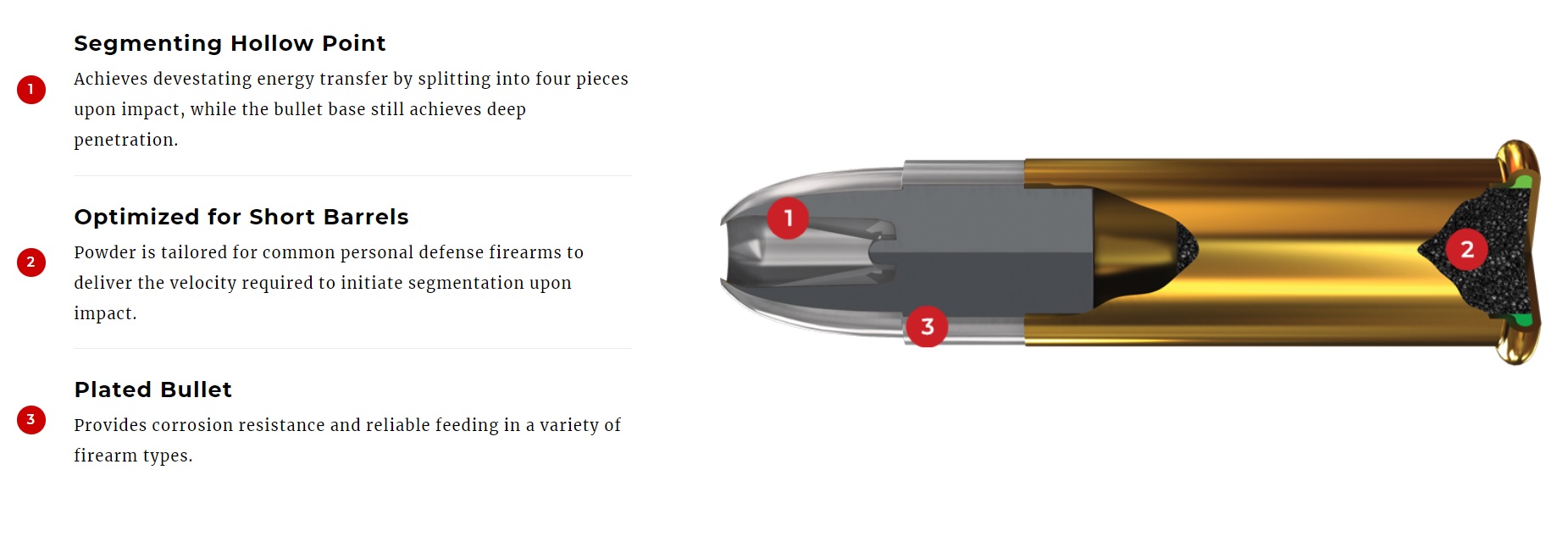 1

Segmenting Hollow Point

Achieves devestating energy transfer by splitting into four pieces upon impact, while the bullet base still achieves deep penetration.

2

Optimized for Short Barrels

Powder is tailored for common personal defense firearms to deliver the velocity required to initiate segmentation upon impact.

3

Plated Bullet

Provides corrosion resistance and reliable feeding in a variety of firearm types.

1

2

3