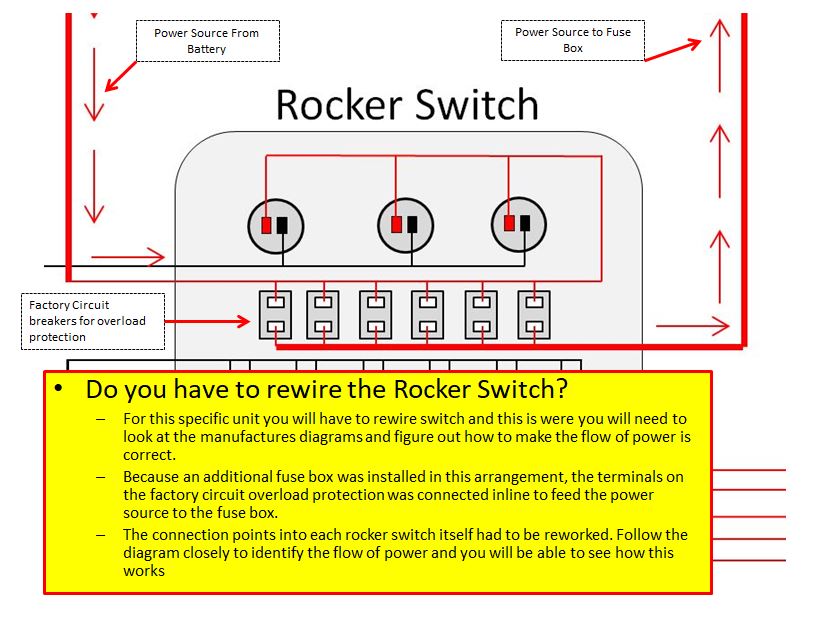 Power Source From Battery

Power Source to Fuse Box

Rocker Switch

Factory Circuit breakers for overload protection

• Do you have to rewire the Rocker Switch?

– For this specific unit you will have to rewire switch and this is were you will need to look at the manufactures diagrams and figure out how to make the flow of power is correct.

– Because an additional fuse box was installed in this arrangement, the terminals on the factory circuit overload protection was connected inline to feed the power source to the fuse box.

– The connection points into each rocker switch itself had to be reworked. Follow the diagram closely to identify the flow of power and you will be able to see how this works