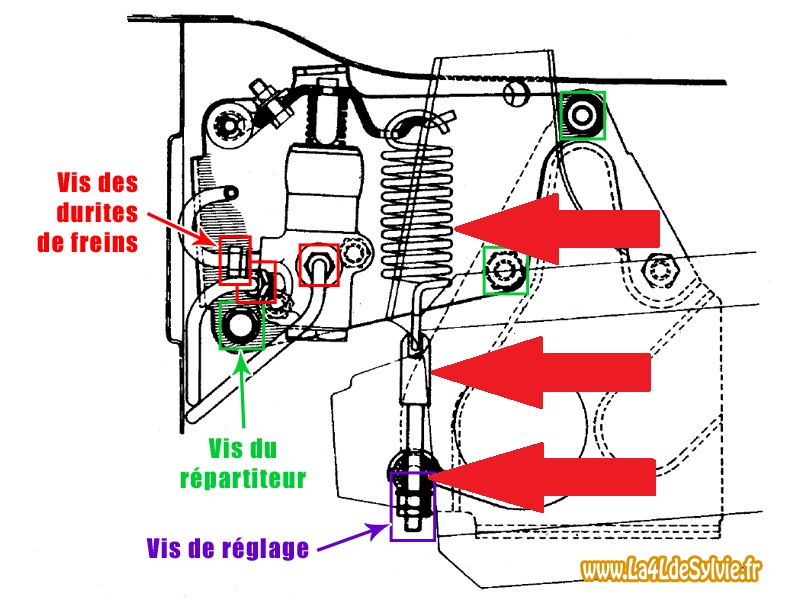 Vis des durites de freins

Vis du répartiteur

Vis de réglage

www.La4LdeSylvie.fr