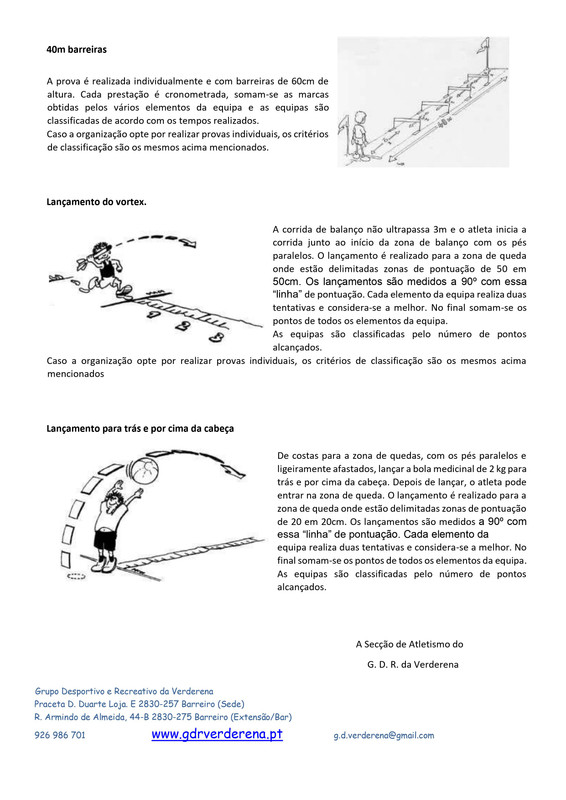 40m barreiras

A prova é realizada individualmente e com barreiras de 60cm de altura. Cada prestação é cronometrada, somam-se as marcas obtidas pelos vários elementos da equipa e as equipas são classificadas de acordo com os tempos realizados.
Caso a organização opte por realizar provas individuais, os critérios de classificação são os mesmos acima mencionados.

Lançamento do vortex.

A corrida de balanço não ultrapassa 3m e o atleta inicia a corrida junto ao início da zona de balanço com os pés paralelos. O lançamento é realizado para a zona de queda onde estão delimitadas zonas de pontuação de 50 em 50cm. Os lançamentos são medidos a 90º com essa "linha" de pontuação. Cada elemento da equipa realiza duas tentativas e considera-se a melhor. No final somam-se os pontos de todos os elementos da equipa.
As equipas são classificadas pelo número de pontos alcançados.
Caso a organização opte por realizar provas individuais, os critérios de classificação são os mesmos acima mencionados

Lançamento para trás e por cima da cabeça

De costas para a zona de quedas, com os pés paralelos e ligeiramente afastados, lançar a bola medicinal de 2 kg para trás e por cima da cabeça. Depois de lançar, o atleta pode entrar na zona de queda. O lançamento é realizado para a zona de queda onde estão delimitadas zonas de pontuação de 20 em 20cm. Os lançamentos são medidos a 90º com essa "linha" de pontuação. Cada elemento da equipa realiza duas tentativas e considera-se a melhor. No final somam-se os pontos de todos os elementos da equipa.
As equipas são classificadas pelo número de pontos alcançados.

A Secção de Atletismo do
G. D. R. da Verderena

Grupo Desportivo e Recreativo da Verderena
Praceta D. Duarte Loja. E 2830-257 Barreiro (Sede)
R. Armindo de Almeida, 44-B 2830-275 Barreiro (Extensão/Bar)
926 986 701 www.gdrverderena.pt g.d.verderena@gmail.com