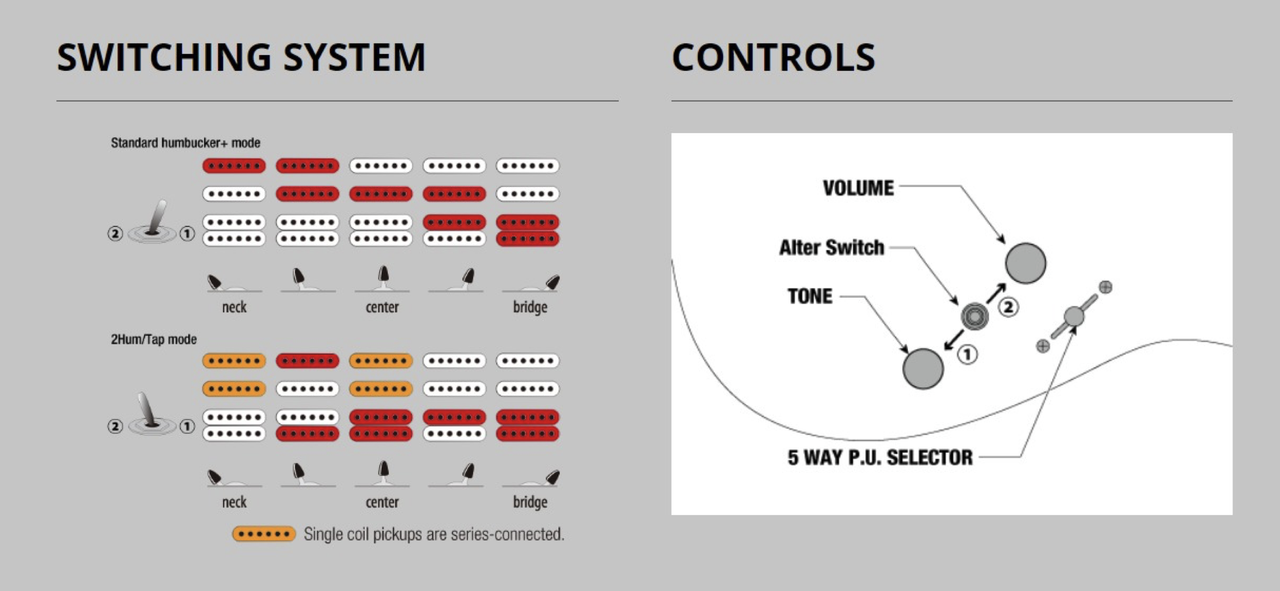 SWITCHING SYSTEM

Standard humbucker+ mode

② ①

neck center bridge

2Hum/Tap mode

② ①

neck center bridge

Single coil pickups are series-connected.

CONTROLS

VOLUME

Alter Switch

TONE

②

①

5 WAY P.U. SELECTOR