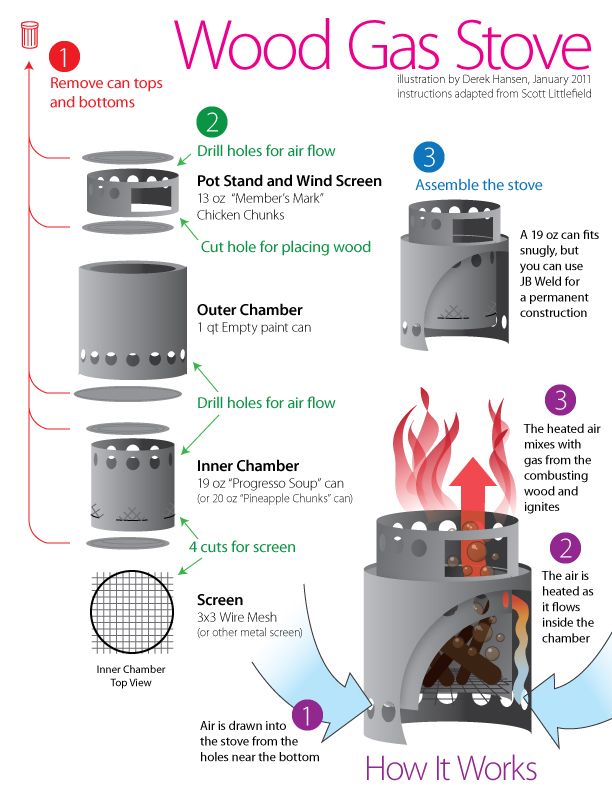 Wood Gas Stove
illustration by Derek Hansen, January 2011
instructions adapted from Scott Littlefield

1
Remove can tops and bottoms

2
Drill holes for air flow

Pot Stand and Wind Screen
13 oz "Member's Mark" Chicken Chunks

Cut hole for placing wood

Outer Chamber
1 qt Empty paint can

Drill holes for air flow

Inner Chamber
19 oz "Progresso Soup" can
(or 20 oz "Pineapple Chunks" can)

4 cuts for screen

Screen
3x3 Wire Mesh
(or other metal screen)

Inner Chamber Top View

3
Assemble the stove

A 19 oz can fits snugly, but you can use JB Weld for a permanent construction

3
The heated air mixes with gas from the combusting wood and ignites

2
The air is heated as it flows inside the chamber

1
Air is drawn into the stove from the holes near the bottom

How It Works