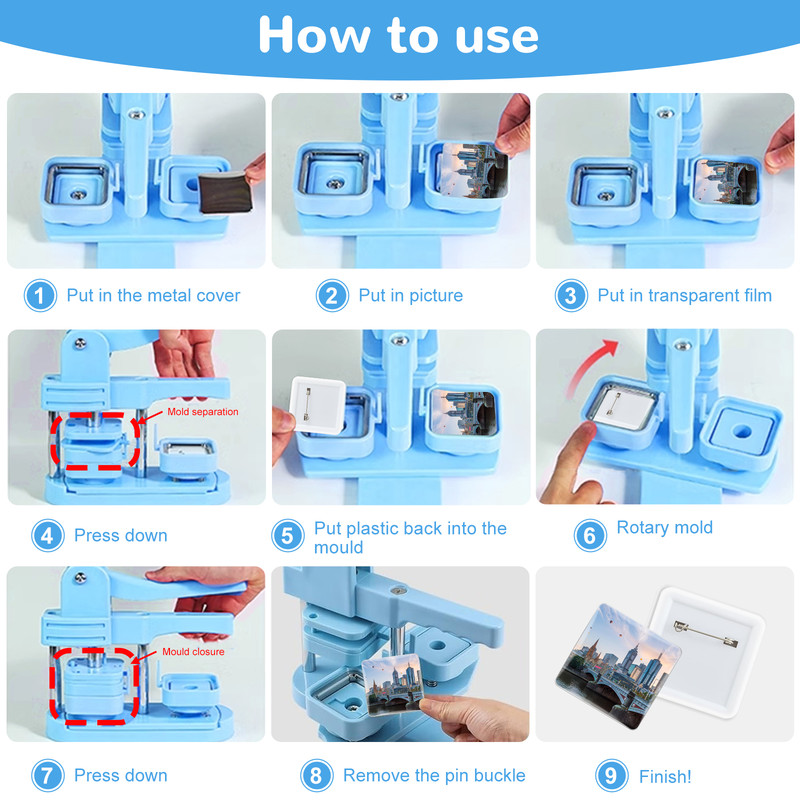 How to use

1 Put in the metal cover

2 Put in picture

3 Put in transparent film

Mold separation

4 Press down

5 Put plastic back into the mould

6 Rotary mold

Mould closure

7 Press down

8 Remove the pin buckle

9 Finish!