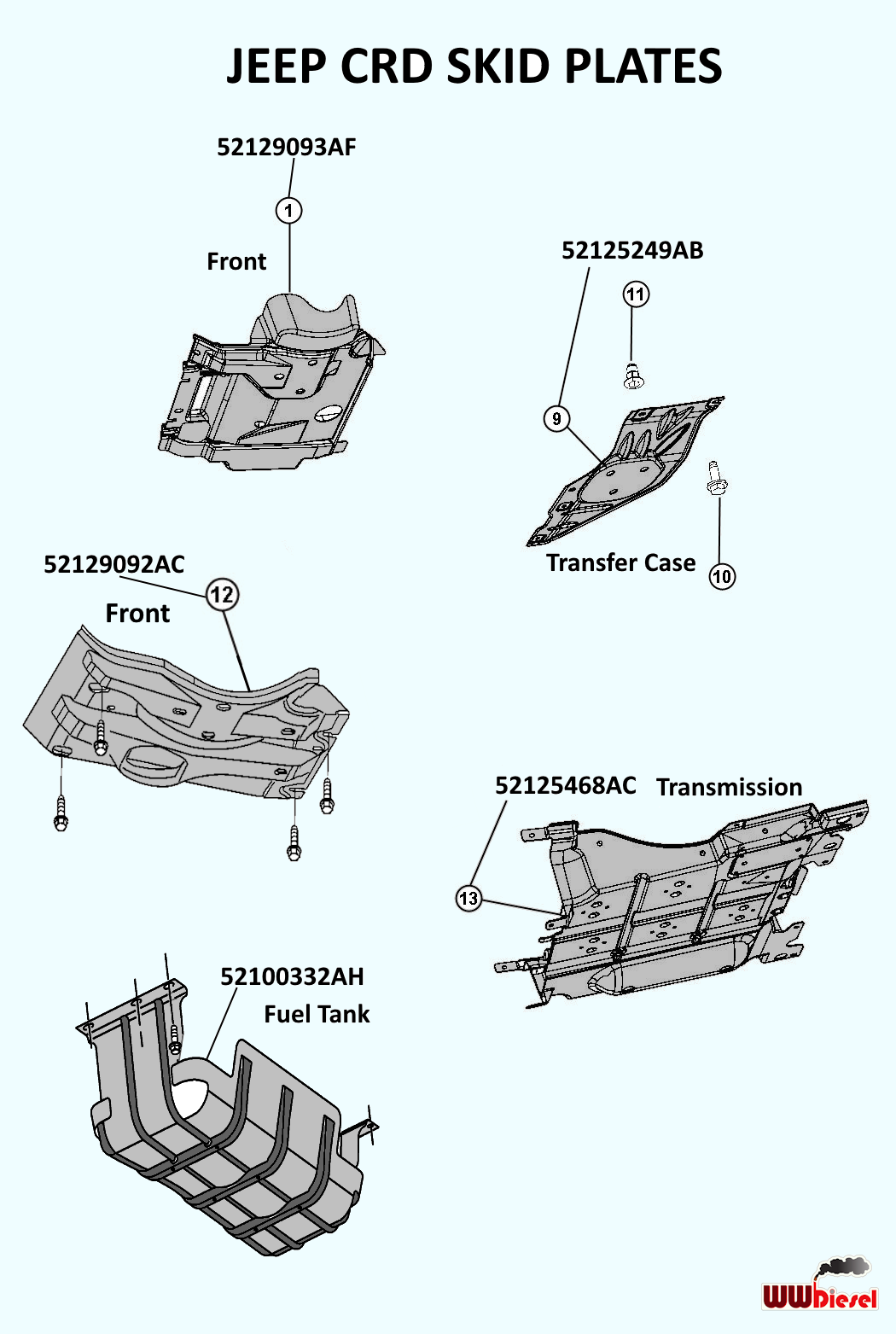 JEEP CRD SKID PLATES

52129093AF
1
Front

52125249AB
11
9
Transfer Case
10

52129092AC
12
Front

52125468AC Transmission
13

52100332AH
Fuel Tank

WWDiesel